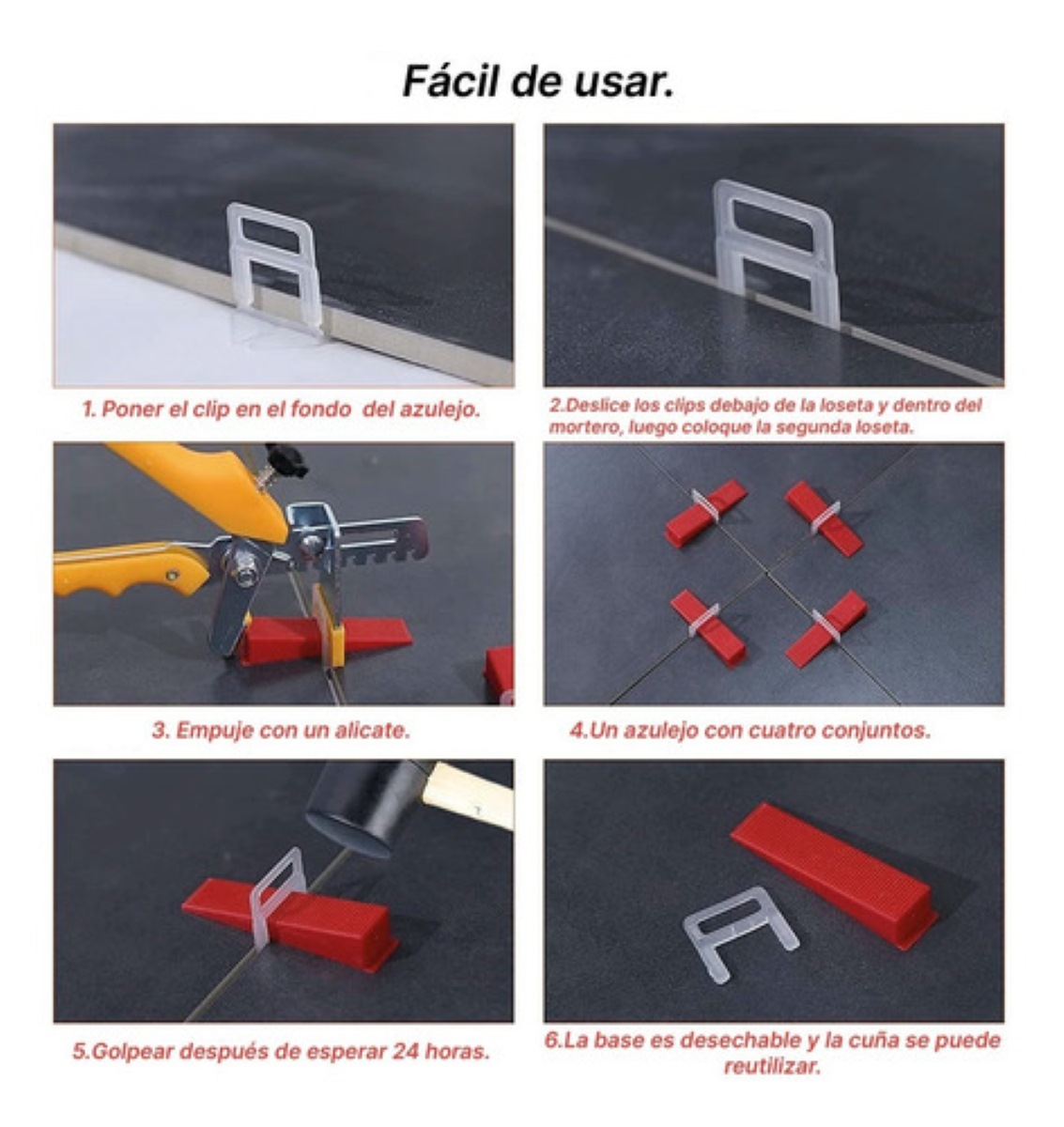 Fácil de usar.

1. Poner el clip en el fondo del azulejo.

2.Deslice los clips debajo de la loseta y dentro del mortero, luego coloque la segunda loseta.

3. Empuje con un alicate.

4.Un azulejo con cuatro conjuntos.

5.Golpear después de esperar 24 horas.

6.La base es desechable y la cuña se puede reutilizar.