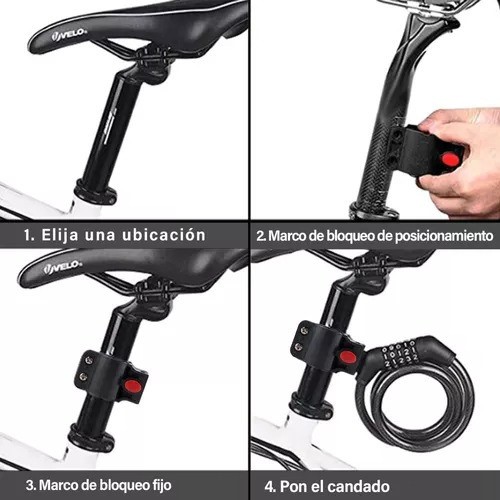 VELO

1. Elija una ubicación

2. Marco de bloqueo de posicionamiento

VELO

3. Marco de bloqueo fijo

4. Pon el candado