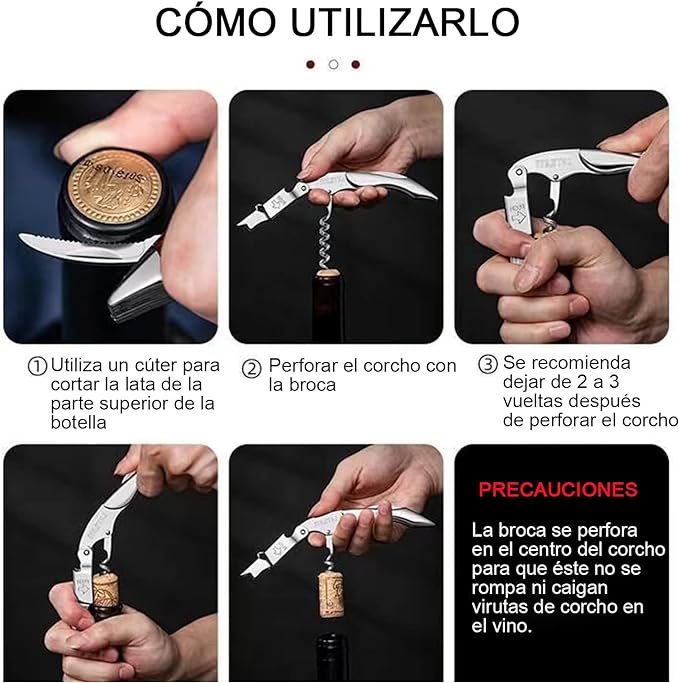 CÓMO UTILIZARLO

① Utiliza un cúter para cortar la lata de la parte superior de la botella

② Perforar el corcho con la broca

③ Se recomienda dejar de 2 a 3 vueltas después de perforar el corcho

PRECAUCIONES

La broca se perfora en el centro del corcho para que éste no se rompa ni caigan virutas de corcho en el vino.