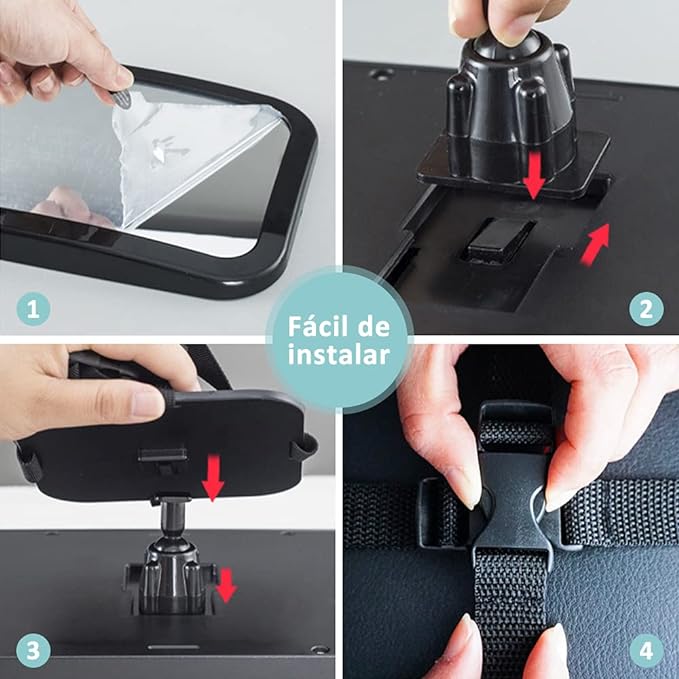 1

2

Fácil de instalar

3

4