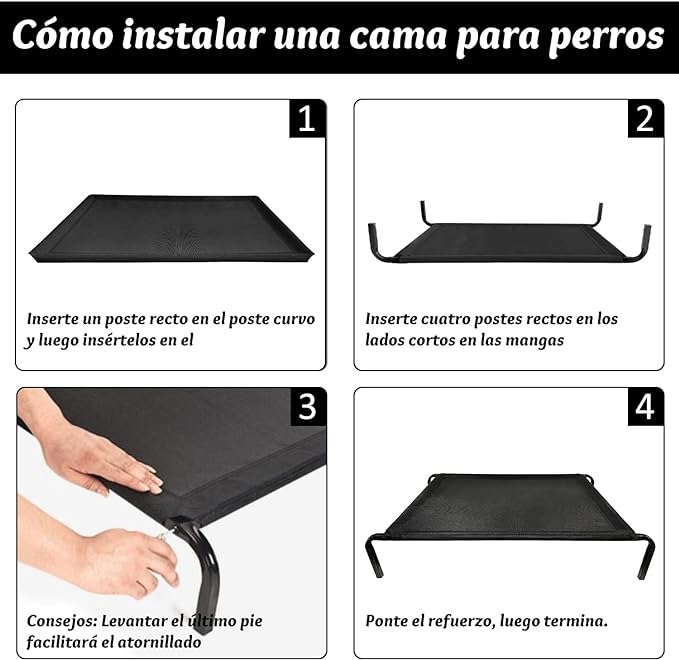 Cómo instalar una cama para perros

1

Inserte un poste recto en el poste curvo y luego insértelos en el

2

Inserte cuatro postes rectos en los lados cortos en las mangas

3

Consejos: Levantar el último pie facilitará el atornillado

4

Ponte el refuerzo, luego termina.