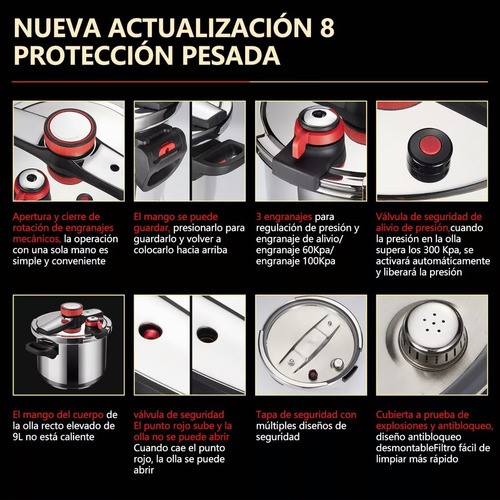 NUEVA ACTUALIZACIÓN 8 PROTECCIÓN PESADA

Apertura y cierre de rotación de engranajes mecánicos, la operación con una sola mano es simple y conveniente

El mango se puede guardar, presionarlo para guardarlo y volver a colocarlo hacia arriba

3 engranajes para regulación de presión y engranaje de alivio/ engranaje 60Kpa/ engranaje 100Kpa

Válvula de seguridad de alivio de presión,cuando la presión en la olla supera los 300 Kpa, se activará automáticamente y liberará la presión

El mango del cuerpo de la olla recto elevado de 9L no está caliente

válvula de seguridad El punto rojo sube y la olla no se puede abrir Cuando cae el punto rojo, la olla se puede abrir

Tapa de seguridad con múltiples diseños de seguridad

Cubierta a prueba de explosiones y antibloqueo, diseño antibloqueo desmontableFiltro fácil de limpiar más rápido