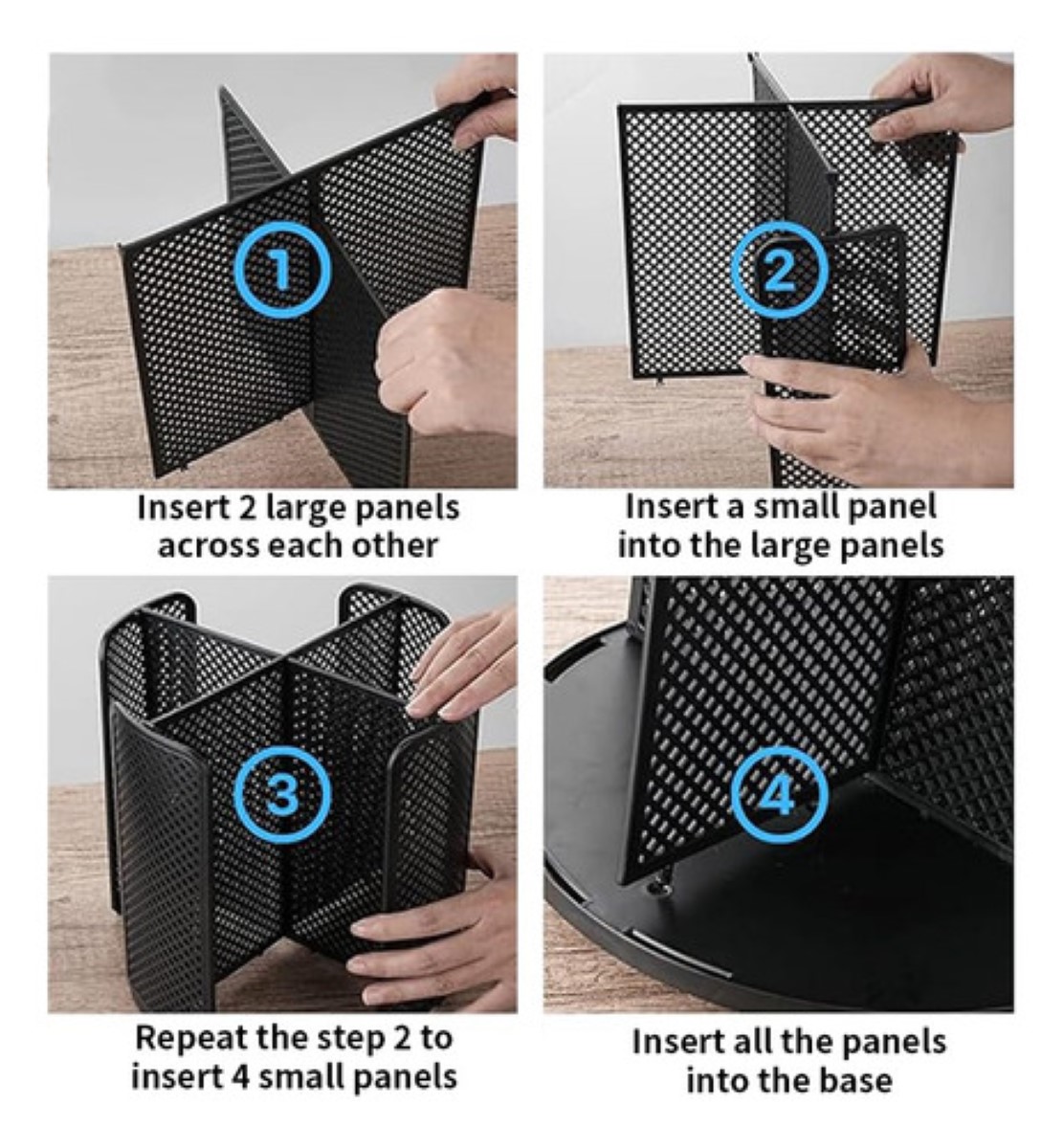 1

Insert 2 large panels across each other

2

Insert a small panel into the large panels

3

Repeat the step 2 to insert 4 small panels

4

Insert all the panels into the base