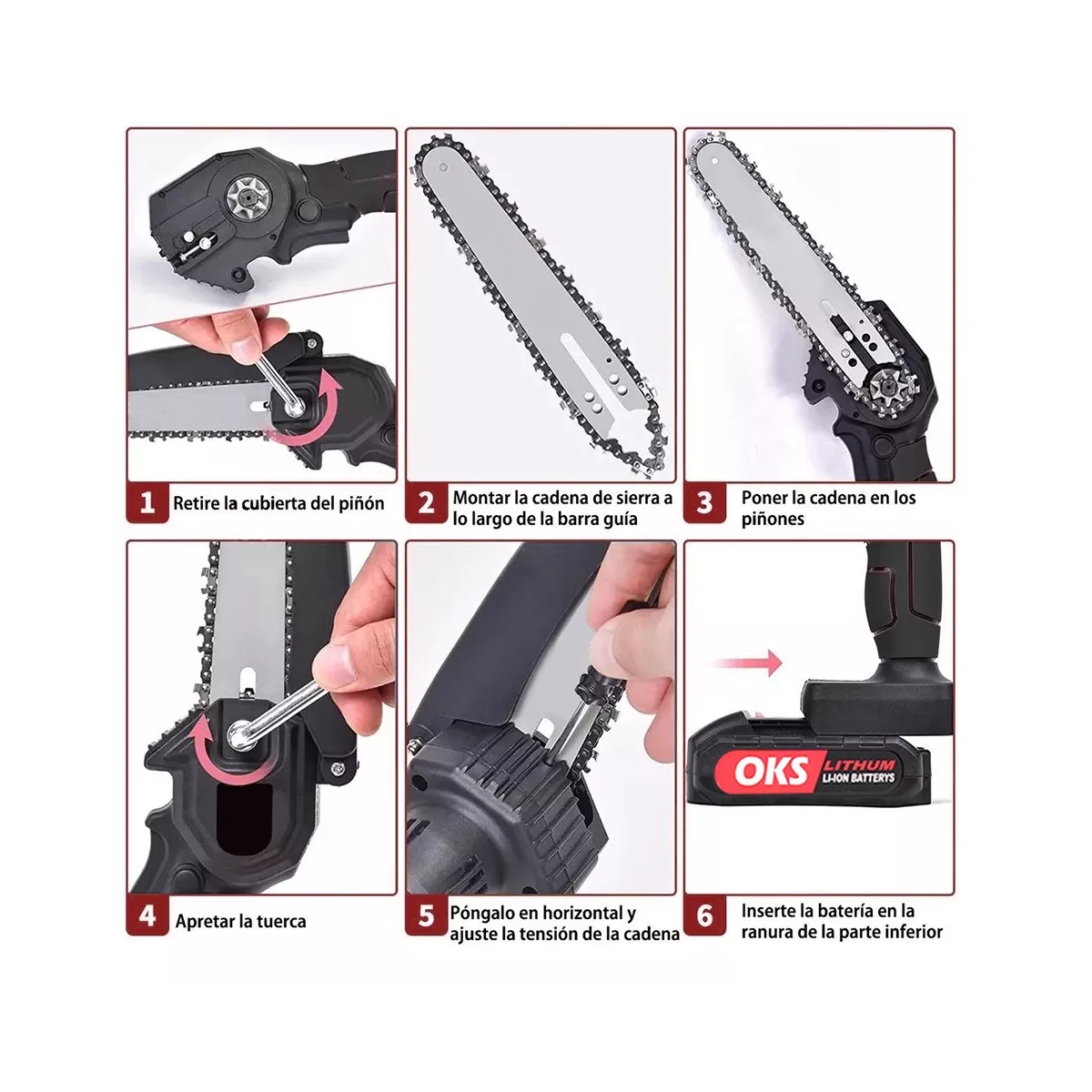 1 Retire la cubierta del piñón

2 Montar la cadena de sierra a lo largo de la barra guía

3 Poner la cadena en los piñones

4 Apretar la tuerca

5 Póngalo en horizontal y ajuste la tensión de la cadena

OKS LITHUM LI-ION BATTERYS

6 Inserte la batería en la ranura de la parte inferior