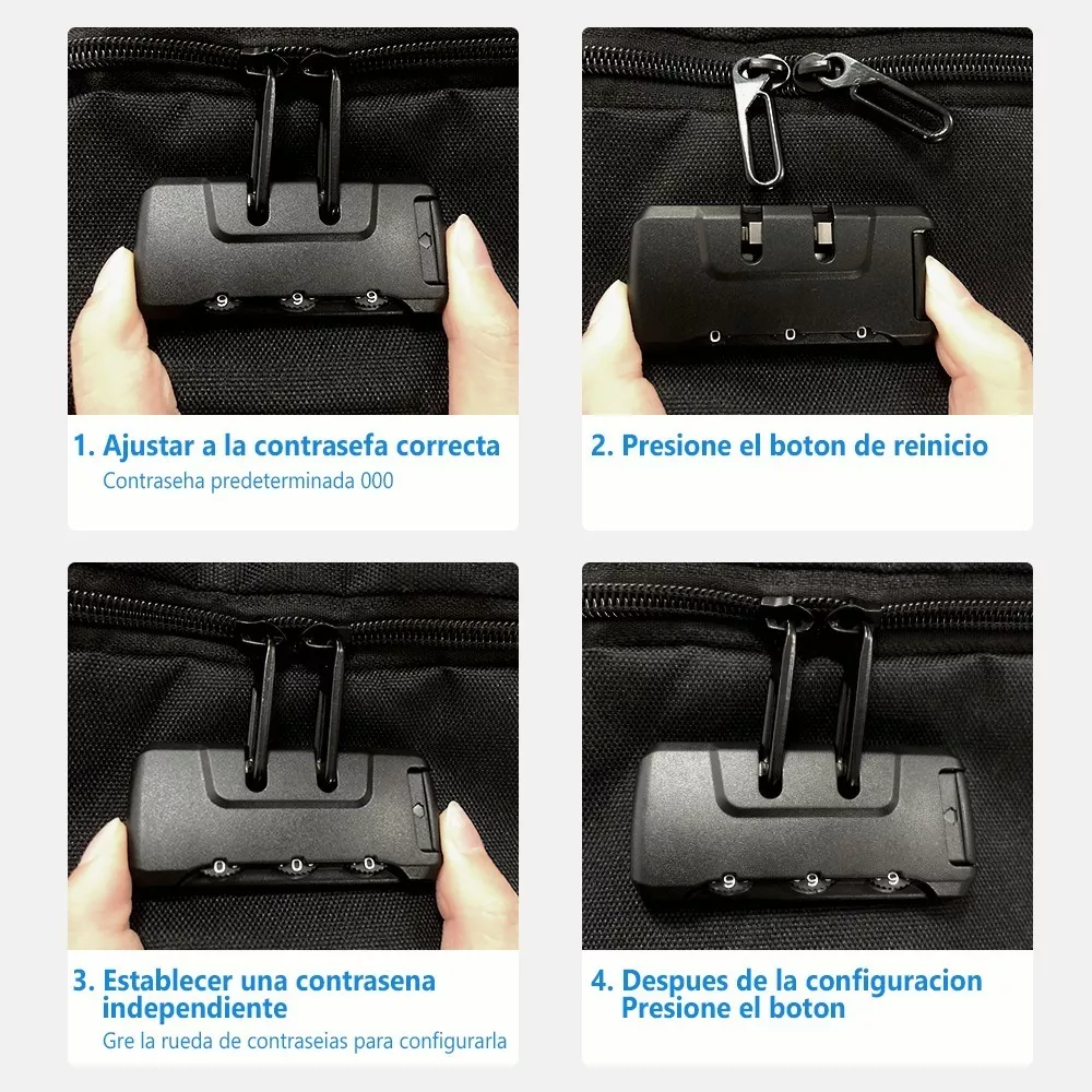 9 9 9

1. Ajustar a la contrasefa correcta
Contraseha predeterminada 000

0 0 0

2. Presione el boton de reinicio

0 0 0

3. Establecer una contrasena independiente
Gre la rueda de contraseias para configurarla

9 9 9

4. Despues de la configuracion Presione el boton