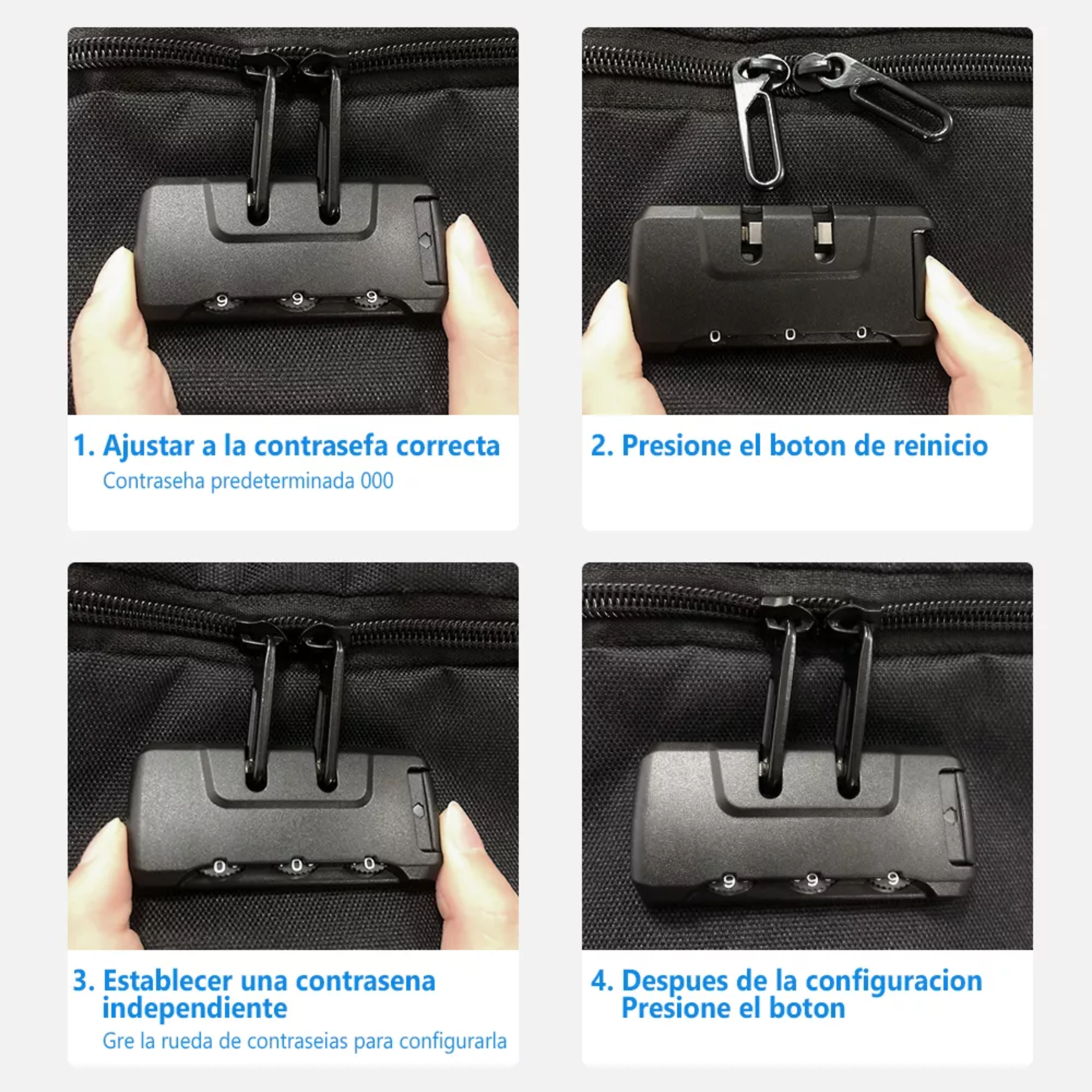 9 9 9

1. Ajustar a la contrasefa correcta
Contraseha predeterminada 000

0 0 0

2. Presione el boton de reinicio

0 0 0

3. Establecer una contrasena independiente
Gre la rueda de contraseias para configurarla

9 9 9

4. Despues de la configuracion Presione el boton