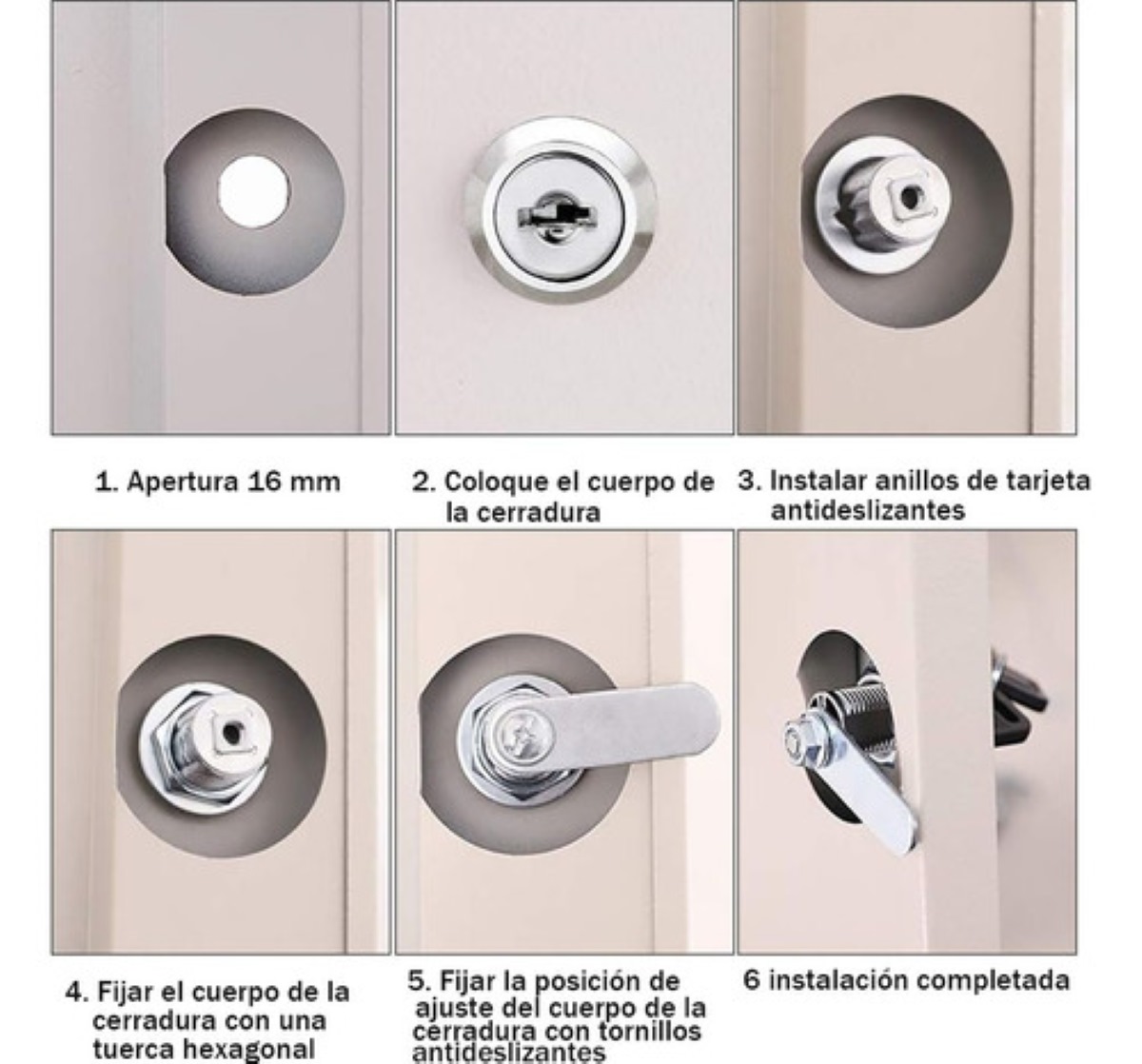 1. Apertura 16 mm

2. Coloque el cuerpo de la cerradura

3. Instalar anillos de tarjeta antideslizantes

4. Fijar el cuerpo de la cerradura con una tuerca hexagonal

5. Fijar la posición de ajuste del cuerpo de la cerradura con tornillos antideslizantes

6 instalación completada