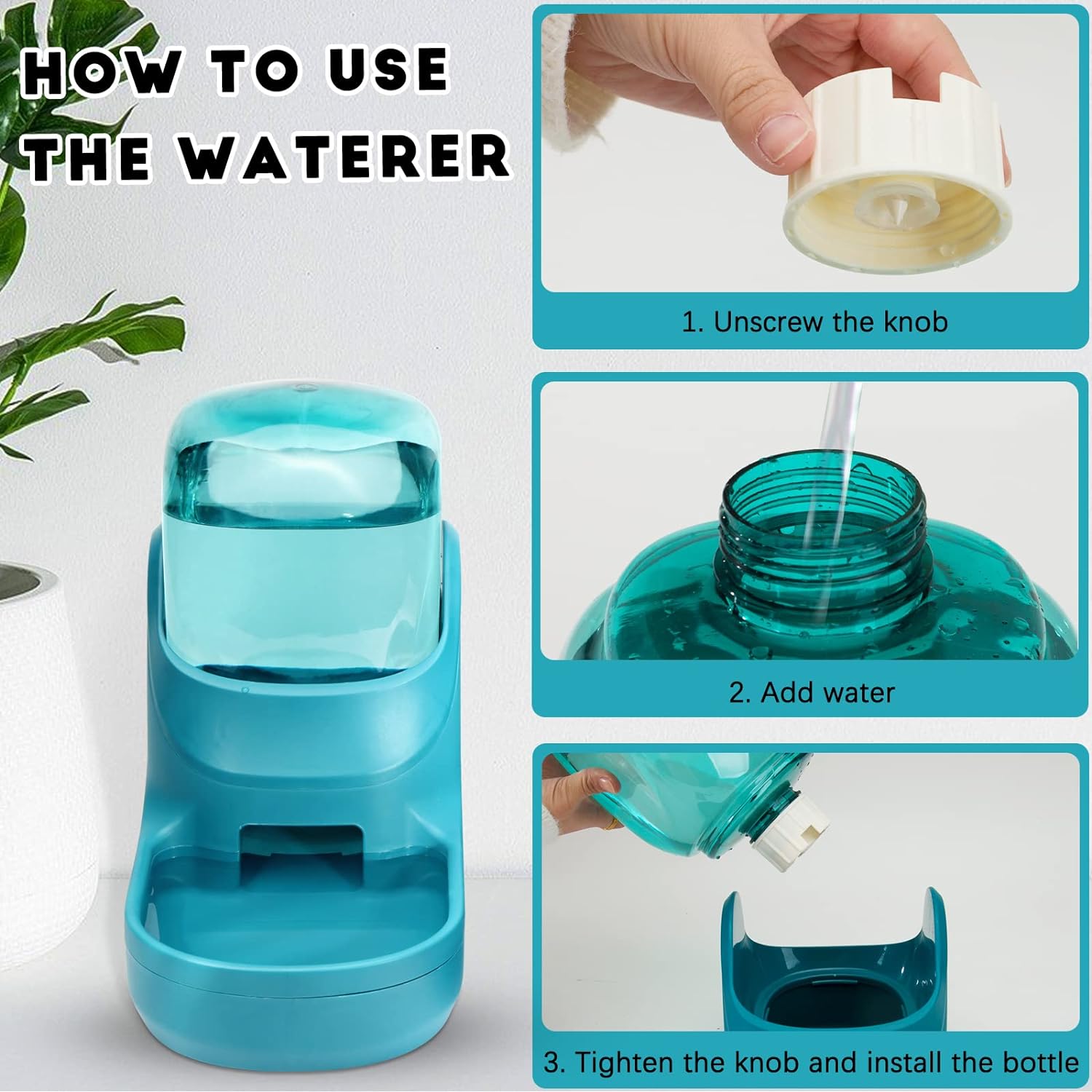 HOW TO USE THE WATERER

1. Unscrew the knob

2. Add water

3. Tighten the knob and install the bottle