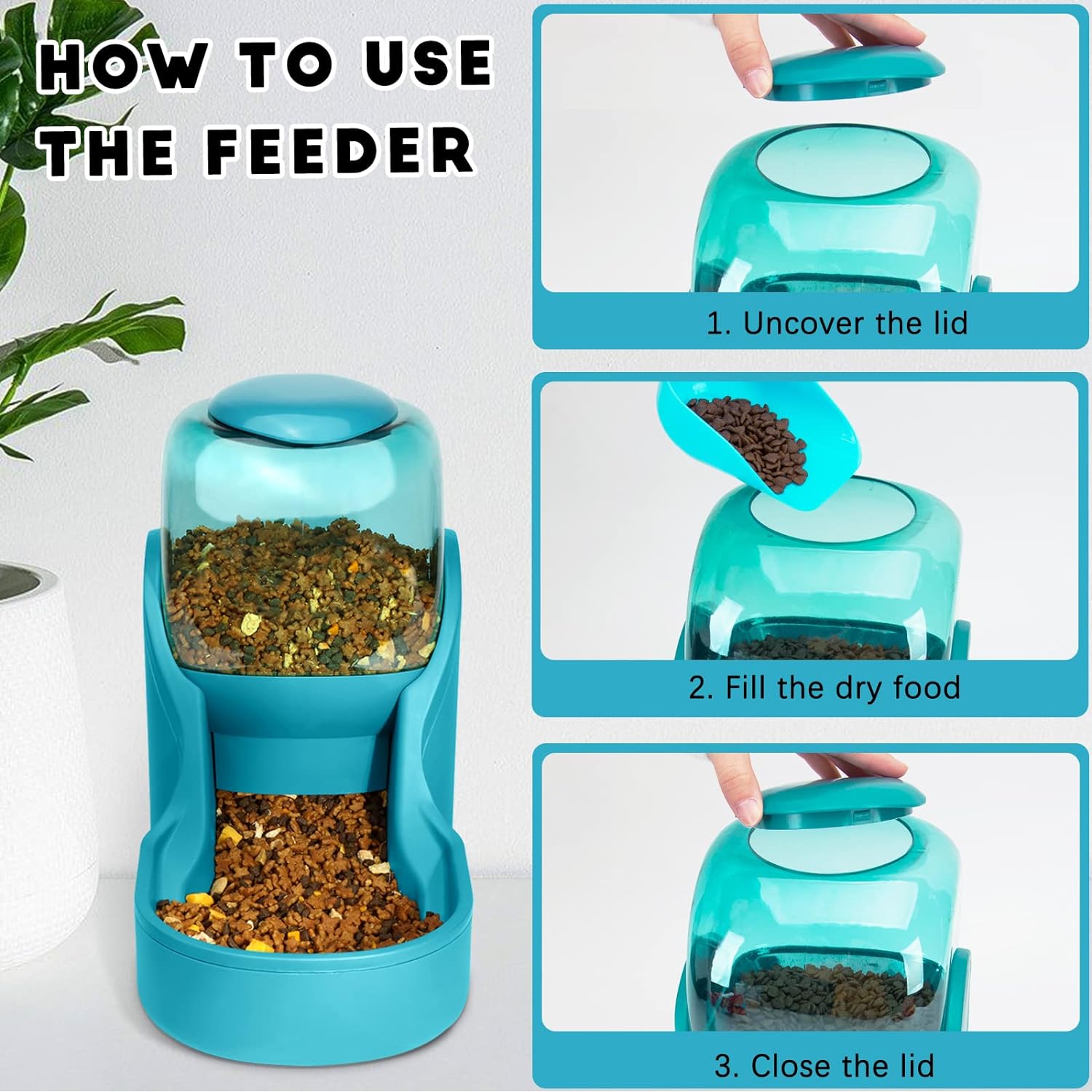 HOW TO USE THE FEEDER

1. Uncover the lid

2. Fill the dry food

3. Close the lid