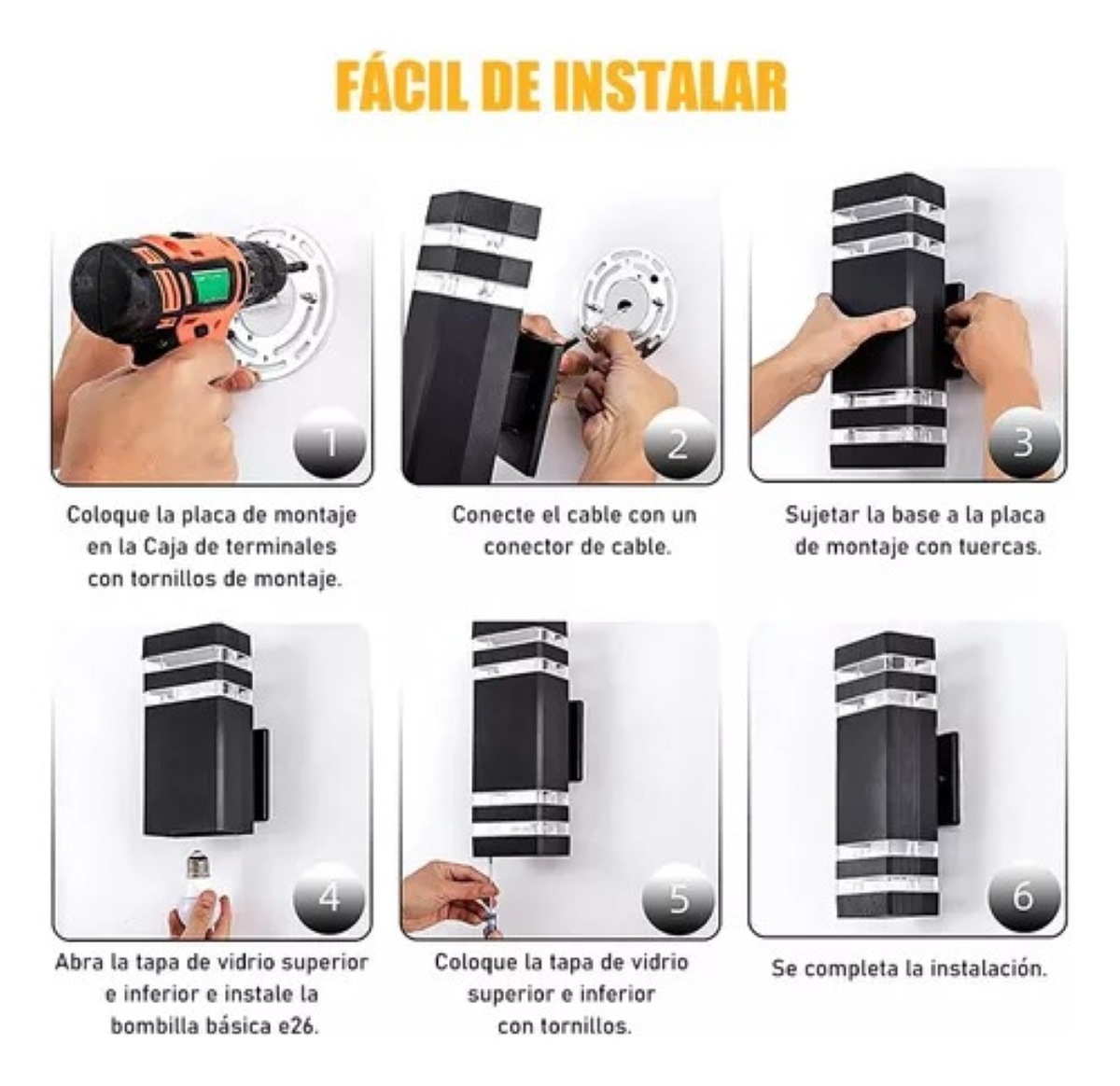 FÁCIL DE INSTALAR

1

Coloque la placa de montaje en la Caja de terminales con tornillos de montaje.

2

Conecte el cable con un conector de cable.

3

Sujetar la base a la placa de montaje con tuercas.

4

Abra la tapa de vidrio superior e inferior e instale la bombilla básica e26.

5

Coloque la tapa de vidrio superior e inferior con tornillos.

6

Se completa la instalación.