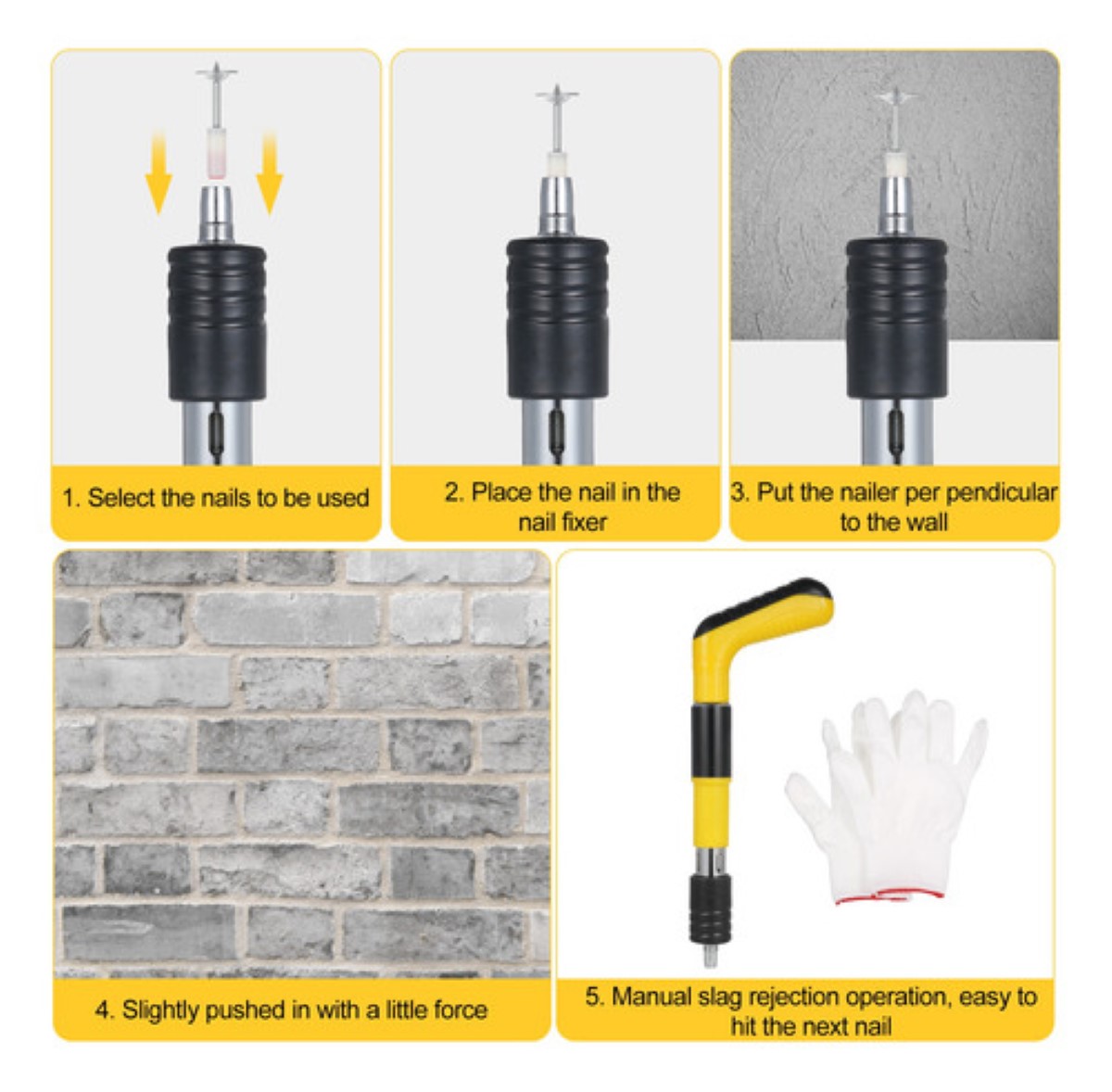 1. Select the nails to be used

2. Place the nail in the nail fixer

3. Put the nailer per pendicular to the wall

4. Slightly pushed in with a little force

5. Manual slag rejection operation, easy to hit the next nail