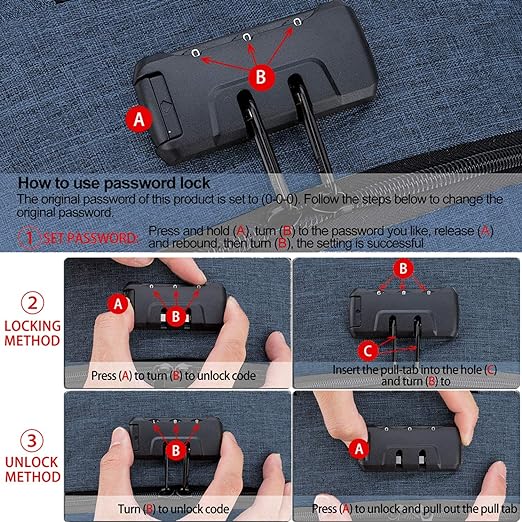 B

A

How to use password lock
The original password of this product is set to (0-0-0). Follow the steps below to change the original password.

1 SET PASSWORD: Press and hold (A), turn (B) to the password you like, release (A) and rebound, then turn (B), the setting is successful

2
LOCKING
METHOD

A

B

Press (A) to turn (B) to unlock code

B

C

Insert the pull-tab into the hole (C) and turn (B) to

3
UNLOCK
METHOD

B

Turn (B) to unlock code

A

Press (A) to unlock and pull out the pull tab