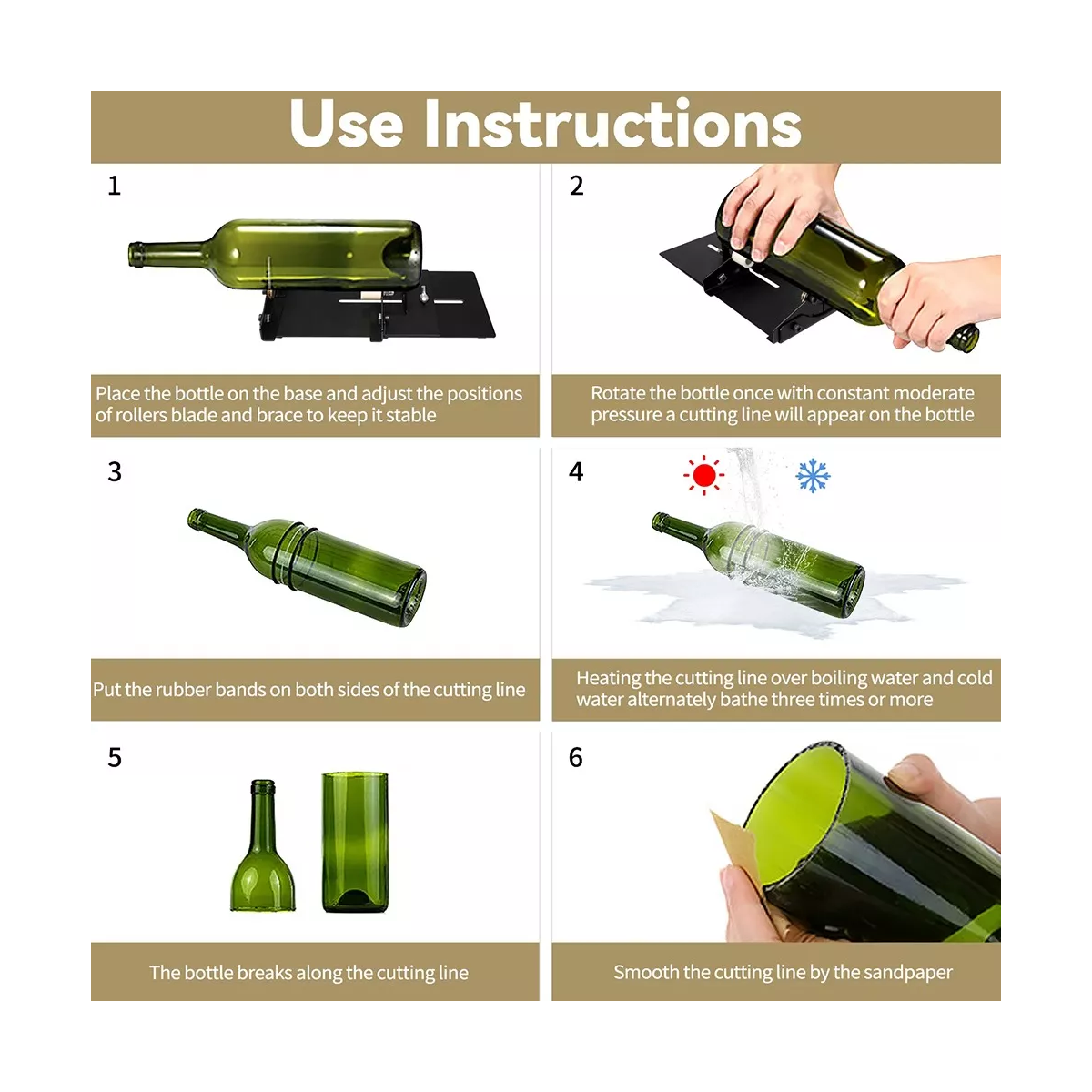 Use Instructions

1

Place the bottle on the base and adjust the positions of rollers blade and brace to keep it stable

2

Rotate the bottle once with constant moderate pressure a cutting line will appear on the bottle

3

Put the rubber bands on both sides of the cutting line

4

Heating the cutting line over boiling water and cold water alternately bathe three times or more

5

The bottle breaks along the cutting line

6

Smooth the cutting line by the sandpaper