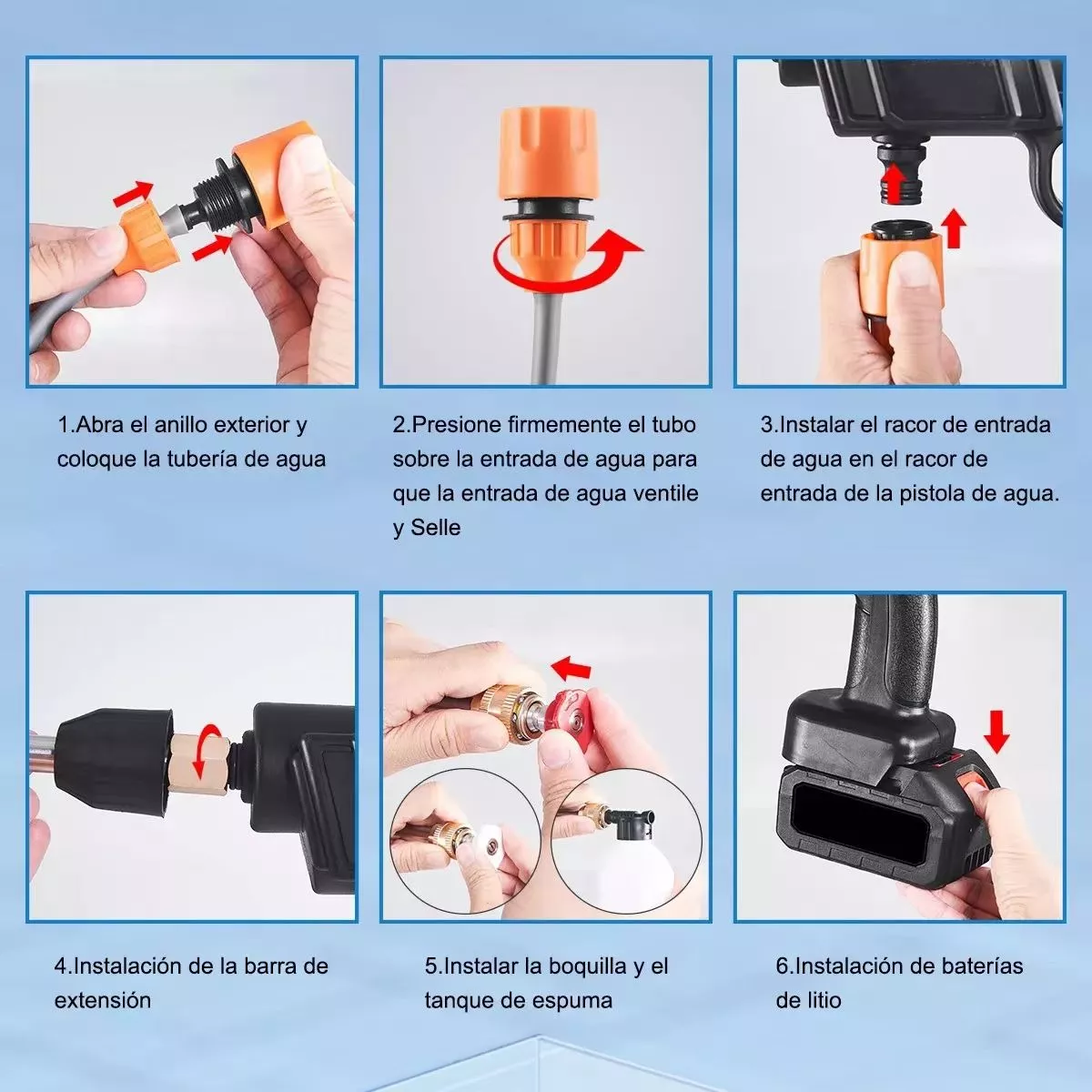 1.Abra el anillo exterior y coloque la tubería de agua

2.Presione firmemente el tubo sobre la entrada de agua para que la entrada de agua ventile y Selle

3.Instalar el racor de entrada de agua en el racor de entrada de la pistola de agua.

4.Instalación de la barra de extensión

5.Instalar la boquilla y el tanque de espuma

6.Instalación de baterías de litio