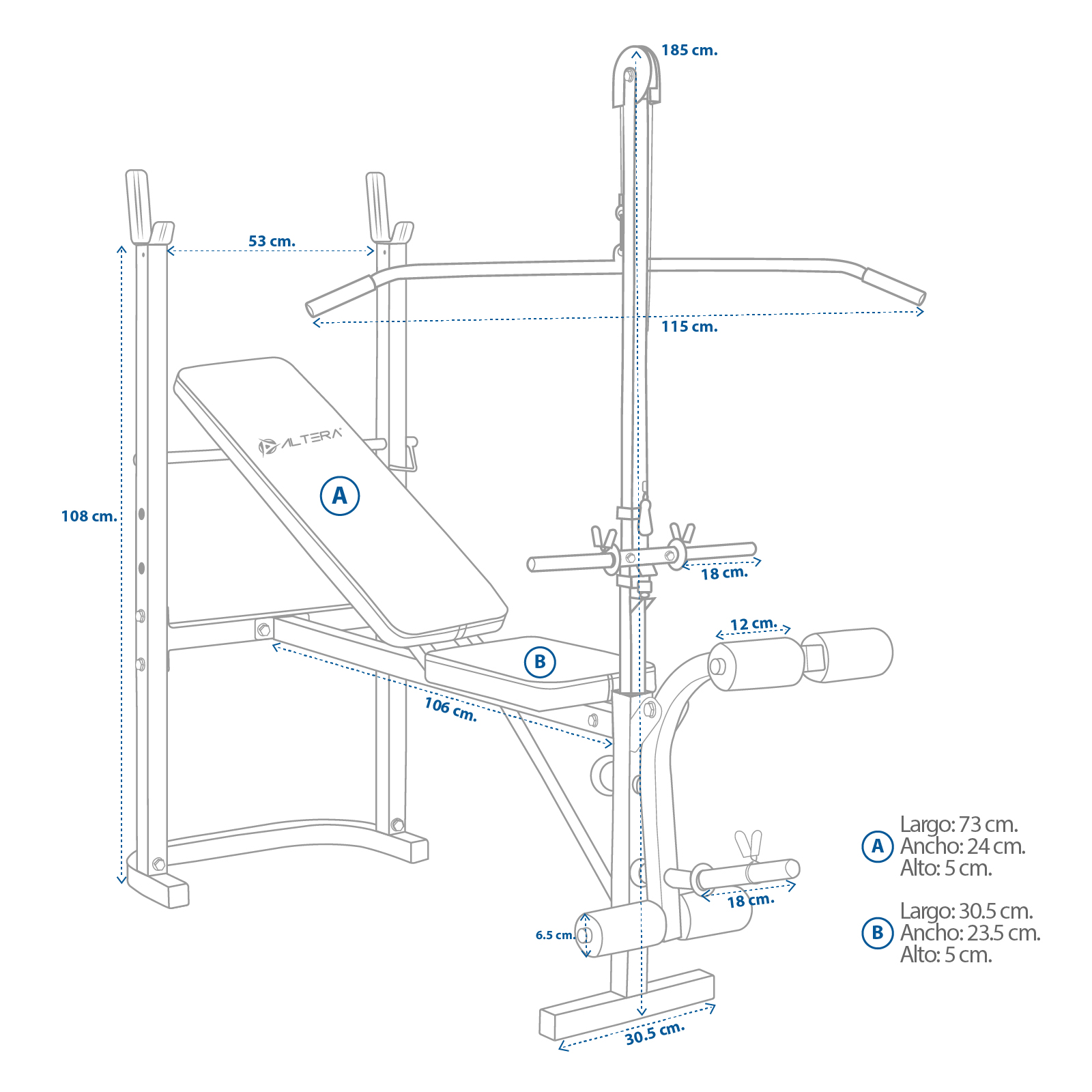 185 cm.

53 cm.

115 cm.

ALTERA

A

108 cm.

18 cm.

12 cm.

B

106 cm.

18 cm.

6.5 cm.

30.5 cm.

A Largo: 73 cm.
Ancho: 24 cm.
Alto: 5 cm.

B Largo: 30.5 cm.
Ancho: 23.5 cm.
Alto: 5 cm.