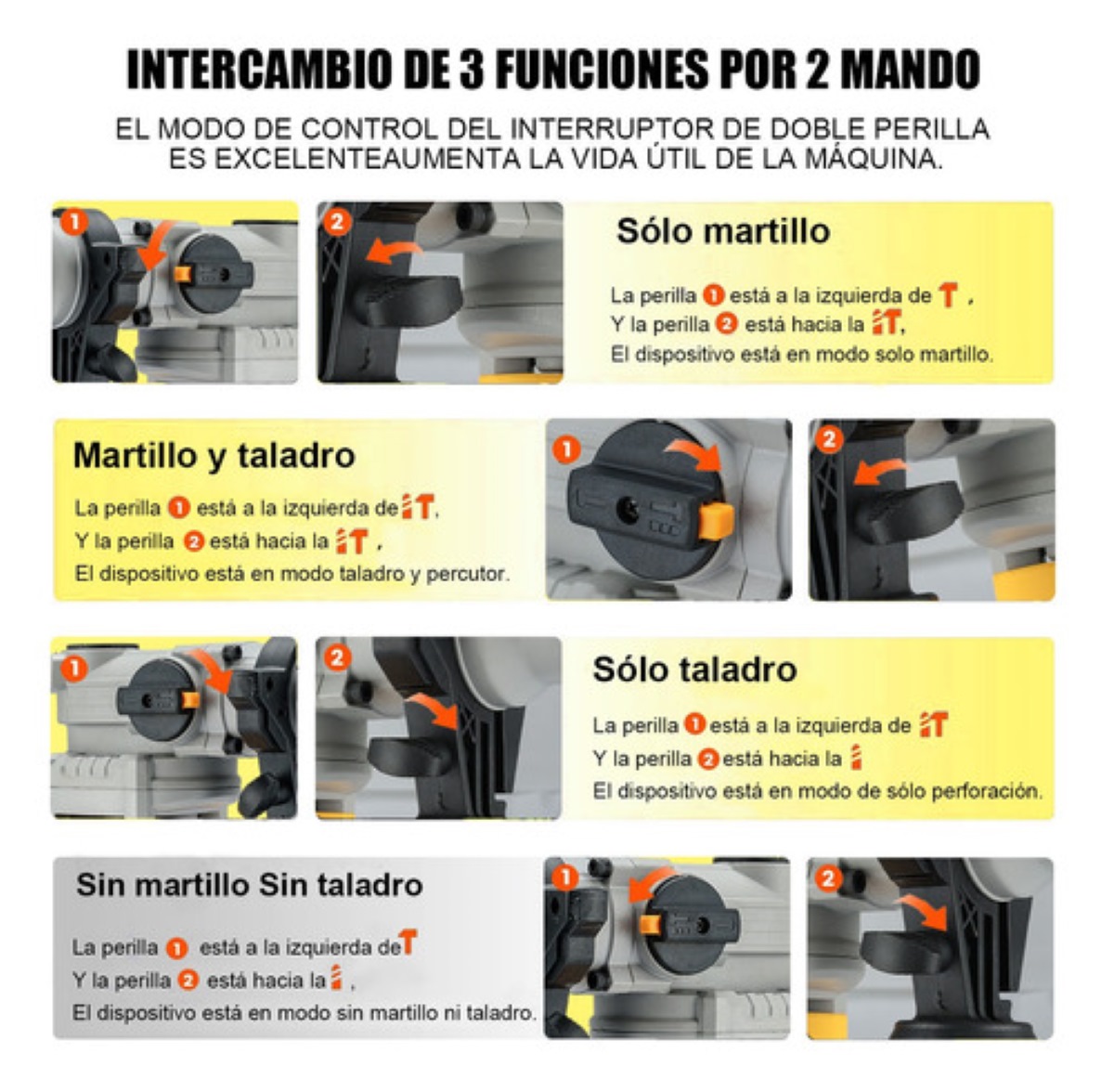 INTERCAMBIO DE 3 FUNCIONES POR 2 MANDO

EL MODO DE CONTROL DEL INTERRUPTOR DE DOBLE PERILLA ES EXCELENTEAUMENTA LA VIDA ÚTIL DE LA MÁQUINA.

1

2

Sólo martillo

La perilla 1 está a la izquierda de ,
Y la perilla 2 está hacia la ,
El dispositivo está en modo solo martillo.

Martillo y taladro

La perilla 1 está a la izquierda de ,
Y la perilla 2 está hacia la ,
El dispositivo está en modo taladro y percutor.

1

2

1

2

Sólo taladro

La perilla 1 está a la izquierda de
Y la perilla 2 está hacia la
El dispositivo está en modo de sólo perforación.

Sin martillo Sin taladro

La perilla 1 está a la izquierda de
Y la perilla 2 está hacia la ,
El dispositivo está en modo sin martillo ni taladro.

1

2