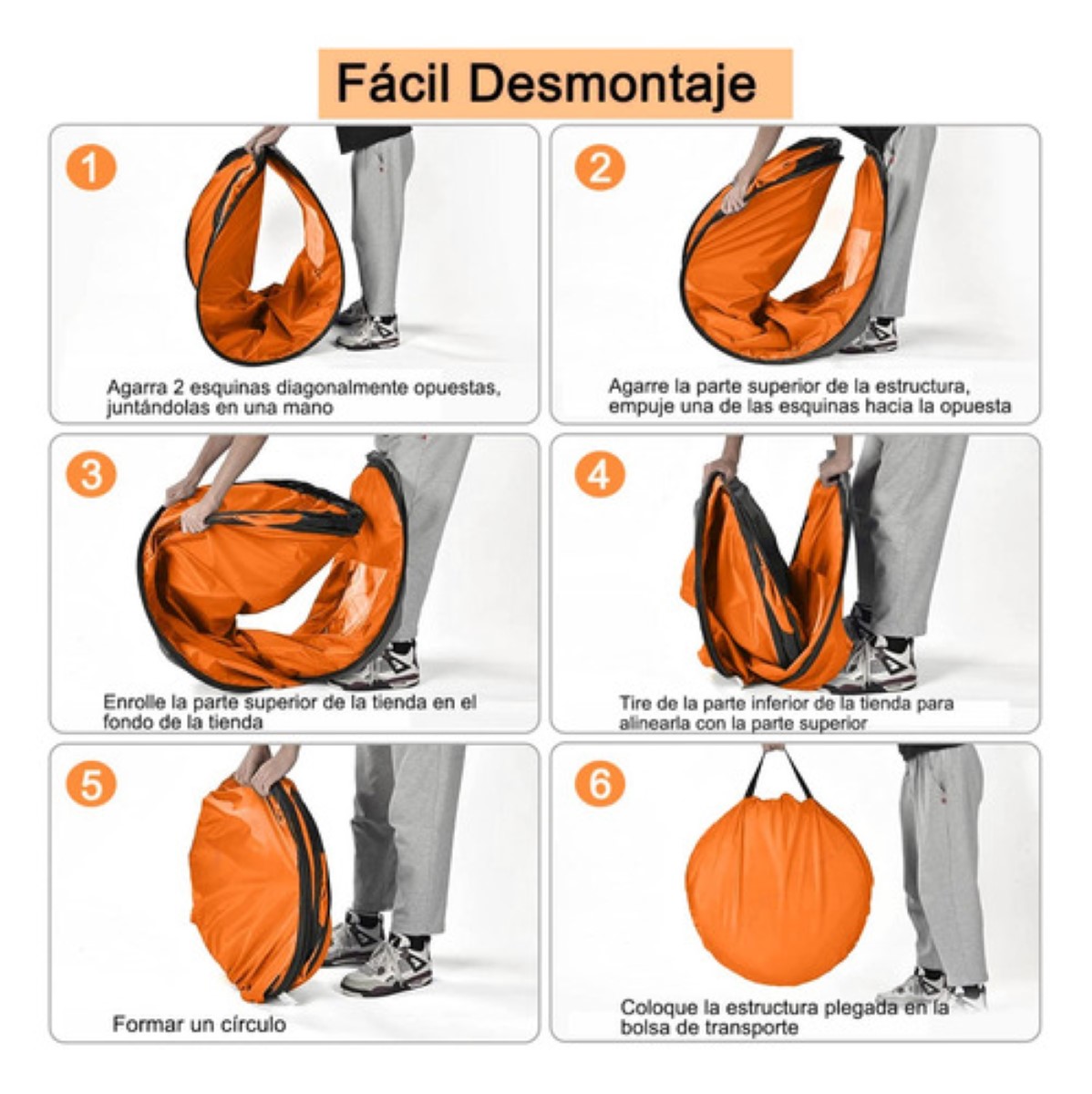 Fácil Desmontaje

1

Agarra 2 esquinas diagonalmente opuestas, juntándolas en una mano

2

Agarre la parte superior de la estructura, empuje una de las esquinas hacia la opuesta

3

Enrolle la parte superior de la tienda en el fondo de la tienda

4

Tire de la parte inferior de la tienda para alinearla con la parte superior

5

Formar un círculo

6

Coloque la estructura plegada en la bolsa de transporte