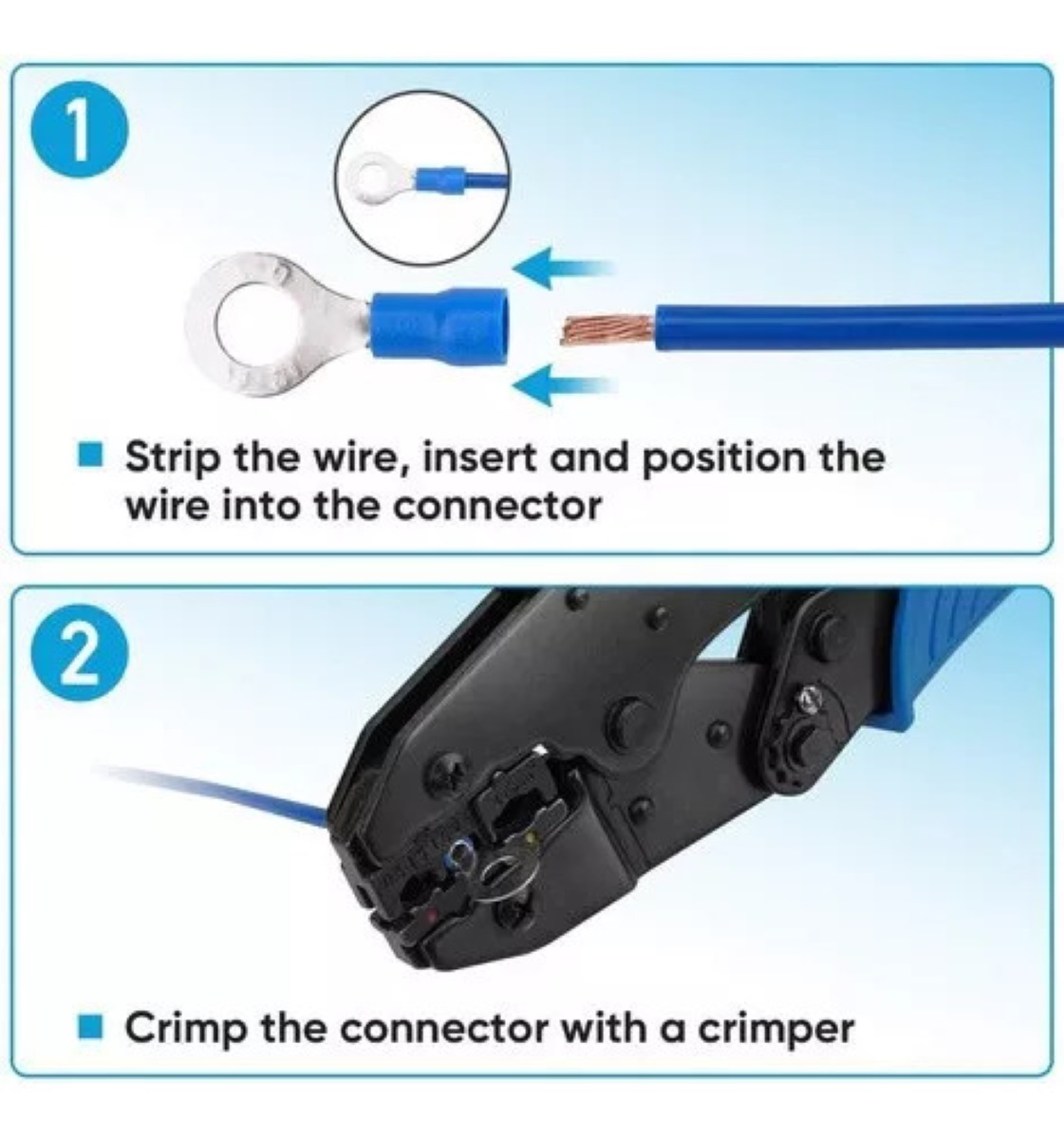 1

Strip the wire, insert and position the wire into the connector

2

Crimp the connector with a crimper