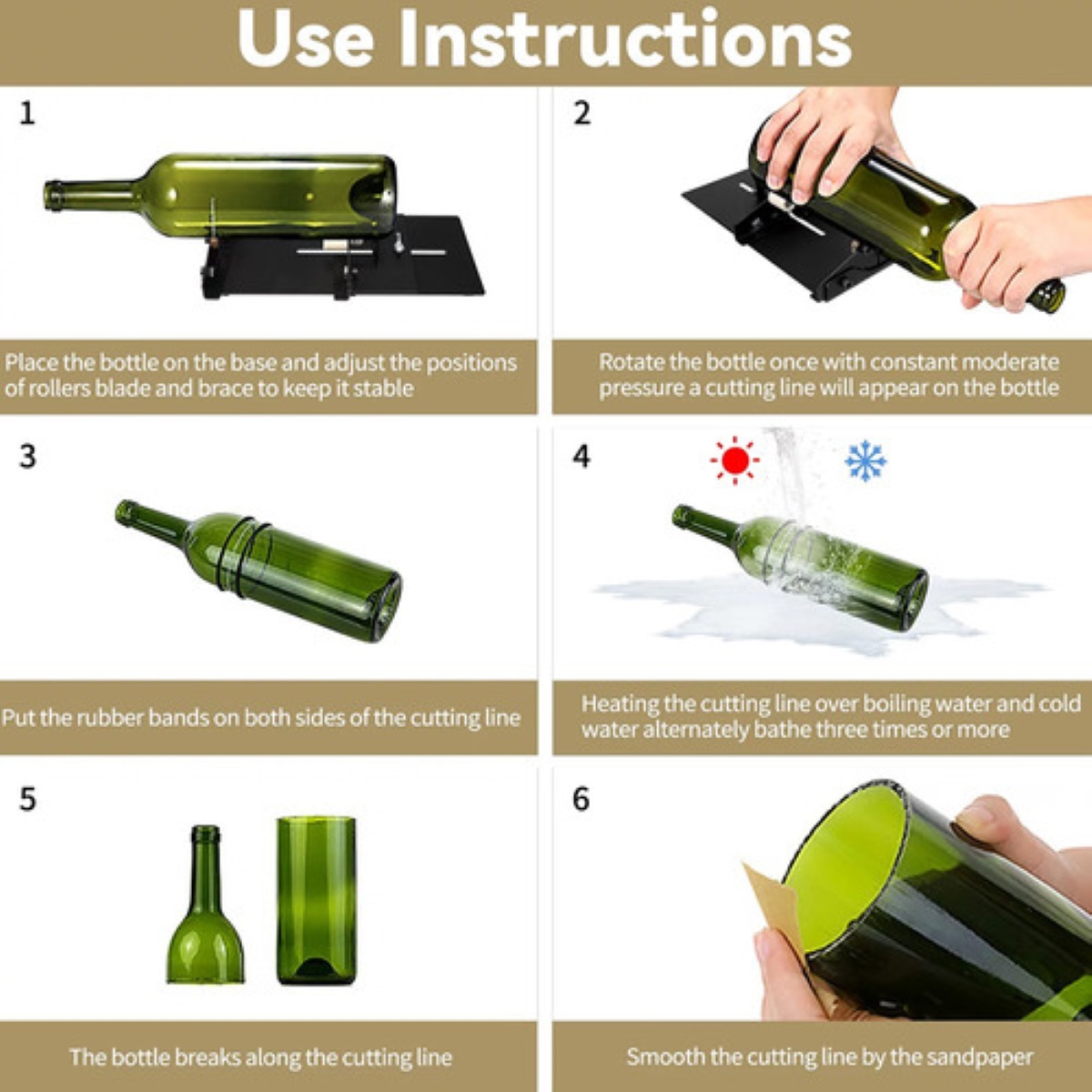 Use Instructions

1

Place the bottle on the base and adjust the positions of rollers blade and brace to keep it stable

2

Rotate the bottle once with constant moderate pressure a cutting line will appear on the bottle

3

Put the rubber bands on both sides of the cutting line

4

Heating the cutting line over boiling water and cold water alternately bathe three times or more

5

The bottle breaks along the cutting line

6

Smooth the cutting line by the sandpaper