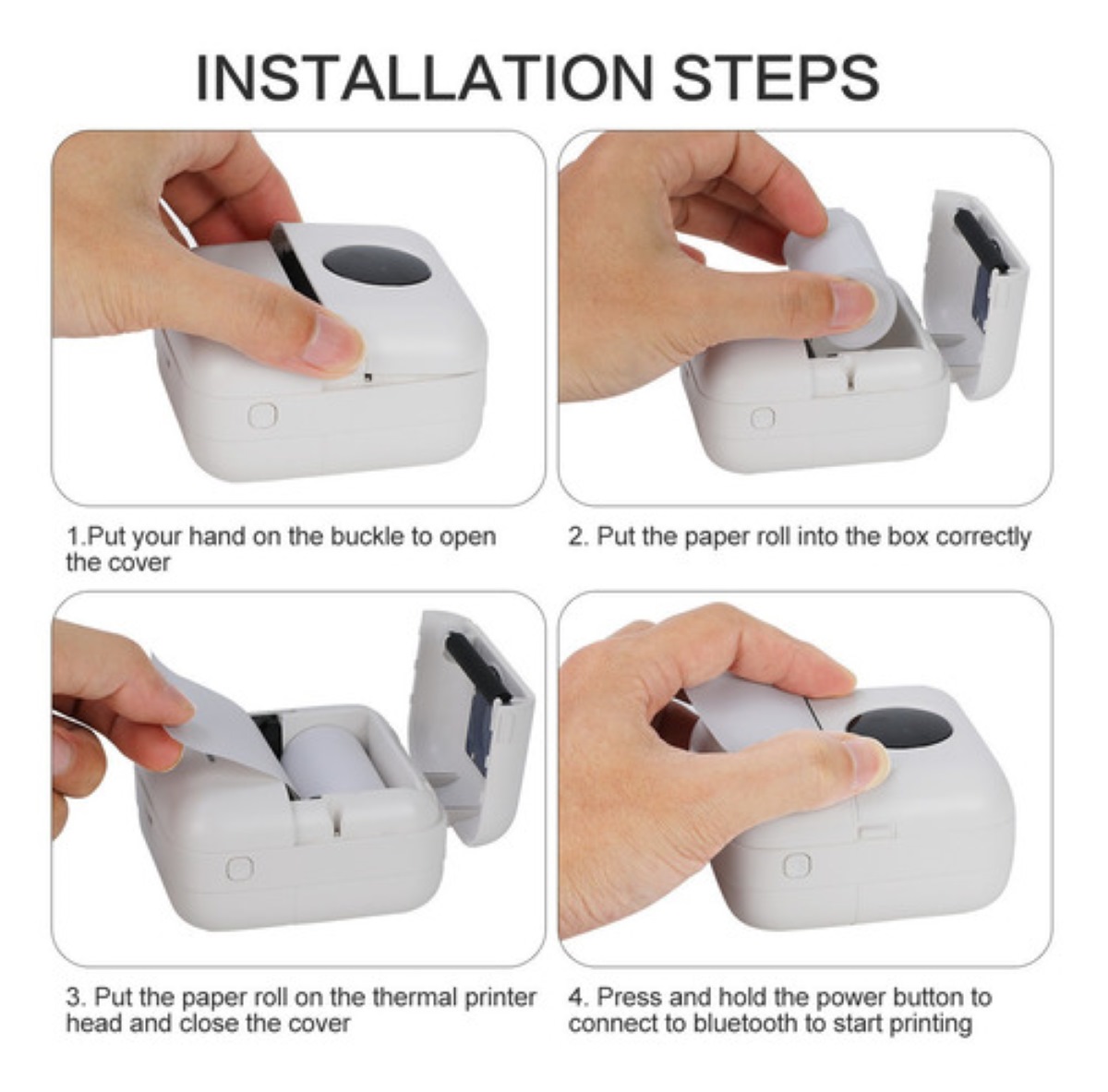 INSTALLATION STEPS

1.Put your hand on the buckle to open the cover

2. Put the paper roll into the box correctly

3. Put the paper roll on the thermal printer head and close the cover

4. Press and hold the power button to connect to bluetooth to start printing