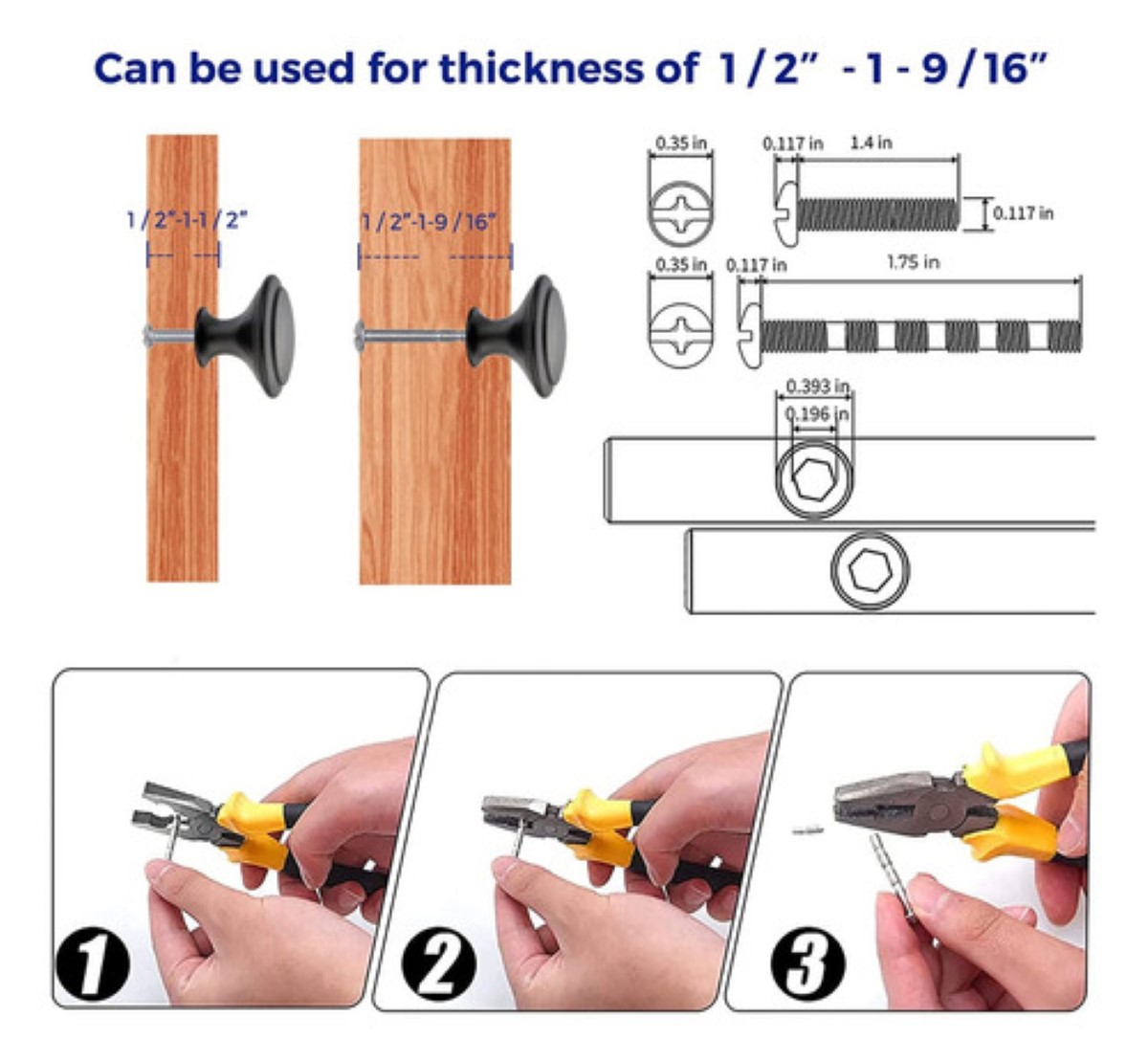 Can be used for thickness of 1 / 2" - 1 - 9 / 16"

1 / 2"-1-1 / 2"

1 / 2"-1-9 / 16"

0.35 in

0.117 in

1.4 in

0.117 in

0.35 in

0.117 in

1.75 in

0.393 in

0.196 in

1

2

3