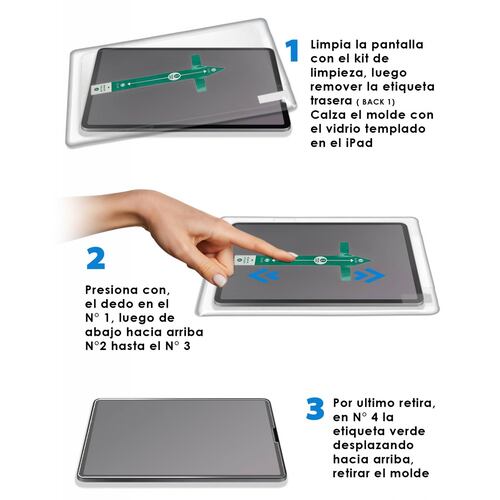 1 Limpia la pantalla con el kit de limpieza, luego remover la etiqueta trasera ( BACK 1) Calza el molde con el vidrio templado en el iPad

2 Presiona con, el dedo en el N° 1, luego de abajo hacia arriba N°2 hasta el N° 3

3 Por ultimo retira, en N° 4 la etiqueta verde desplazando hacia arriba, retirar el molde