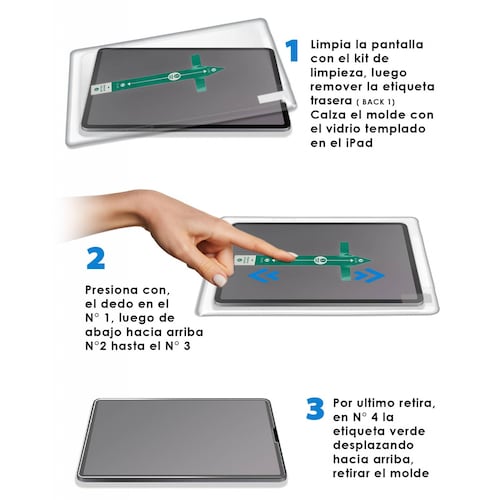 1 Limpia la pantalla con el kit de limpieza, luego remover la etiqueta trasera ( BACK 1) Calza el molde con el vidrio templado en el iPad

2

Presiona con, el dedo en el N° 1, luego de abajo hacia arriba N°2 hasta el N° 3

3 Por ultimo retira, en N° 4 la etiqueta verde desplazando hacia arriba, retirar el molde