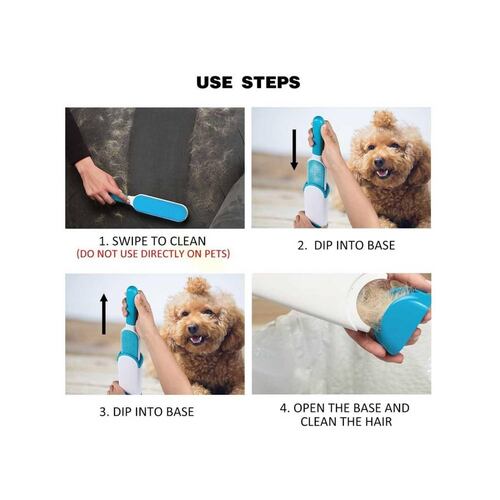 USE STEPS

1. SWIPE TO CLEAN
(DO NOT USE DIRECTLY ON PETS)

2. DIP INTO BASE

3. DIP INTO BASE

4. OPEN THE BASE AND CLEAN THE HAIR