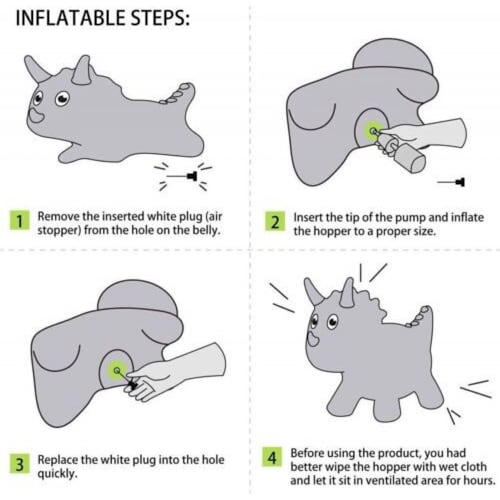 INFLATABLE STEPS:

1 Remove the inserted white plug (air stopper) from the hole on the belly.

2 Insert the tip of the pump and inflate the hopper to a proper size.

3 Replace the white plug into the hole quickly.

4 Before using the product, you had better wipe the hopper with wet cloth and let it sit in ventilated area for hours.