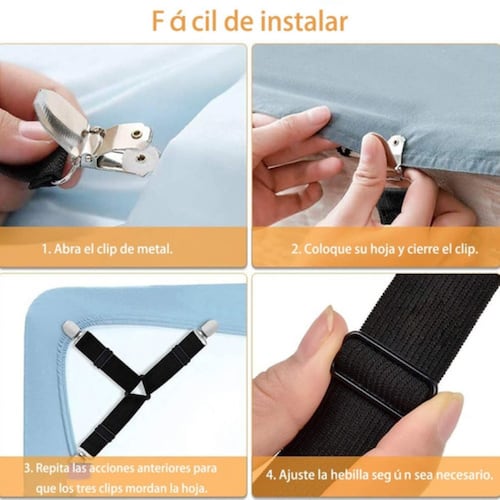 F á cil de instalar

1. Abra el clip de metal.

2. Coloque su hoja y cierre el clip.

3. Repita las acciones anteriores para que los tres clips mordan la hoja.

4. Ajuste la hebilla seg ú n sea necesario.