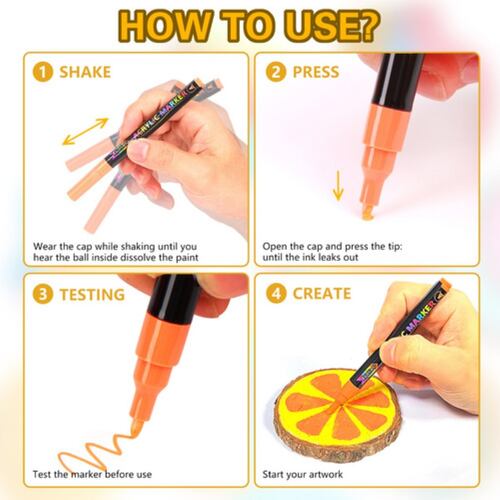 HOW TO USE?

1 SHAKE

ACRYLIC MARKER

Wear the cap while shaking until you hear the ball inside dissolve the paint

2 PRESS

Open the cap and press the tip: until the ink leaks out

3 TESTING

Test the marker before use

4 CREATE

MARKER

Start your artwork