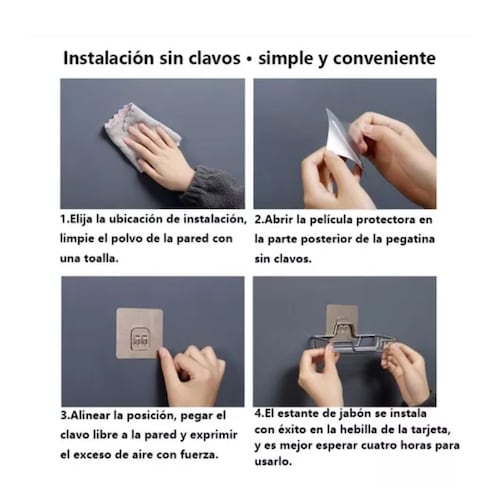 Instalación sin clavos • simple y conveniente

1.Elija la ubicación de instalación, limpie el polvo de la pared con una toalla.

2.Abrir la película protectora en la parte posterior de la pegatina sin clavos.

3.Alinear la posición, pegar el clavo libre a la pared y exprimir el exceso de aire con fuerza.

4.El estante de jabón se instala con éxito en la hebilla de la tarjeta, y es mejor esperar cuatro horas para usarlo.