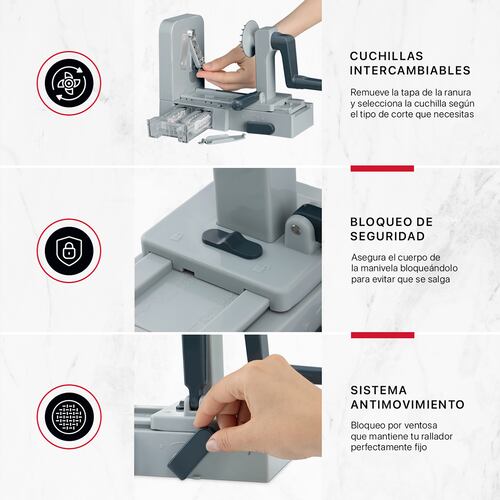 CUCHILLAS INTERCAMBIABLES

Remueve la tapa de la ranura y selecciona la cuchilla según el tipo de corte que necesitas

BLOQUEO DE SEGURIDAD

Asegura el cuerpo de la manivela bloqueándolo para evitar que se salga

SISTEMA ANTIMOVIMIENTO

Bloqueo por ventosa que mantiene tu rallador perfectamente fijo