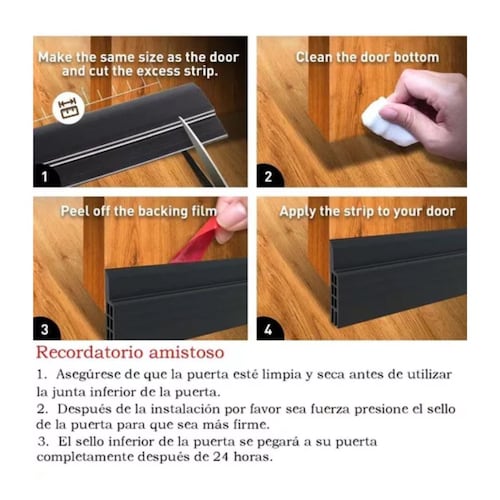 Make the same size as the door and cut the excess strip.

1

Clean the door bottom

2

Peel off the backing film

3

Apply the strip to your door

4

Recordatorio amistoso

1. Asegúrese de que la puerta esté limpia y seca antes de utilizar la junta inferior de la puerta.

2. Después de la instalación por favor sea fuerza presione el sello de la puerta para que sea más firme.

3. El sello inferior de la puerta se pegará a su puerta completamente después de 24 horas.