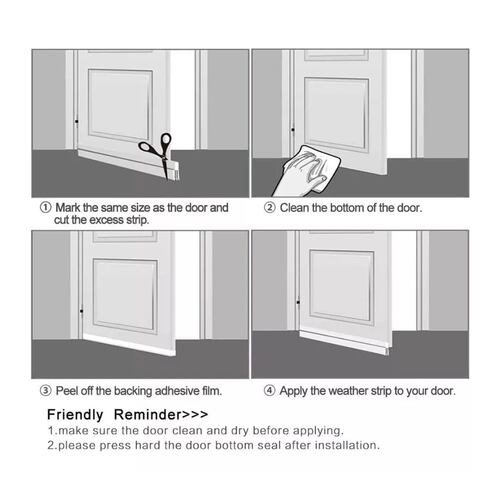 ① Mark the same size as the door and cut the excess strip.

② Clean the bottom of the door.

③ Peel off the backing adhesive film.

④ Apply the weather strip to your door.

Friendly Reminder>>>

1.make sure the door clean and dry before applying.

2.please press hard the door bottom seal after installation.