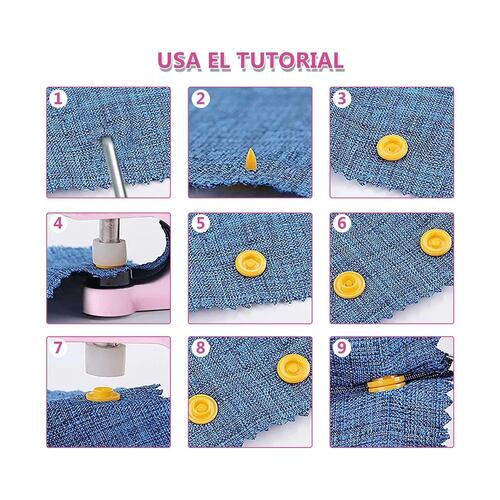 USA EL TUTORIAL

1

2

3

4

5

6

7

8

9