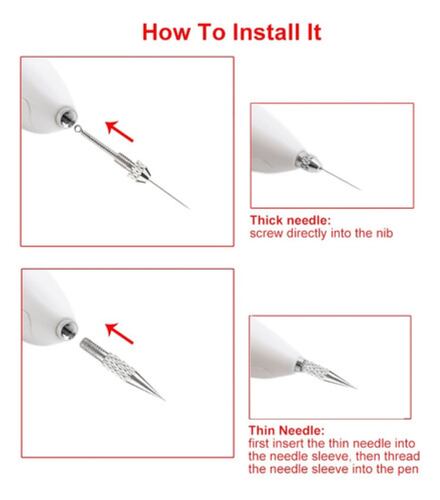 How To Install It

Thick needle:
screw directly into the nib

Thin Needle:
first insert the thin needle into the needle sleeve, then thread the needle sleeve into the pen