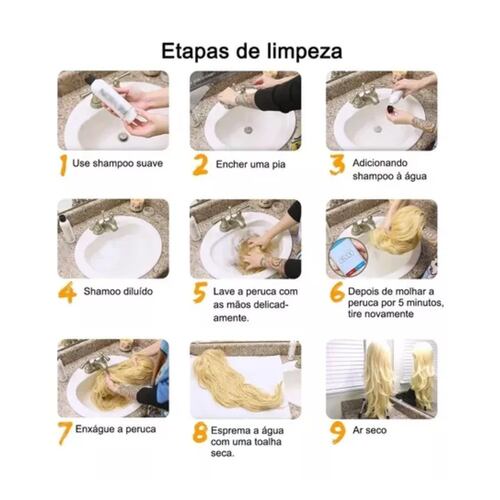 Etapas de limpeza

1 Use shampoo suave

2 Encher uma pia

3 Adicionando shampoo à água

4 Shamoo diluído

5 Lave a peruca com as mãos delicadamente.

6 Depois de molhar a peruca por 5 minutos, tire novamente

7 Enxágue a peruca

8 Esprema a água com uma toalha seca.

9 Ar seco