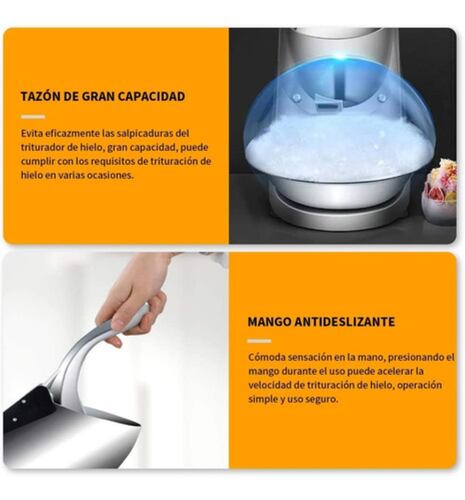 TAZÓN DE GRAN CAPACIDAD

Evita eficazmente las salpicaduras del triturador de hielo, gran capacidad, puede cumplir con los requisitos de trituración de hielo en varias ocasiones.

MANGO ANTIDESLIZANTE

Cómoda sensación en la mano, presionando el mango durante el uso puede acelerar la velocidad de trituración de hielo, operación simple y uso seguro.