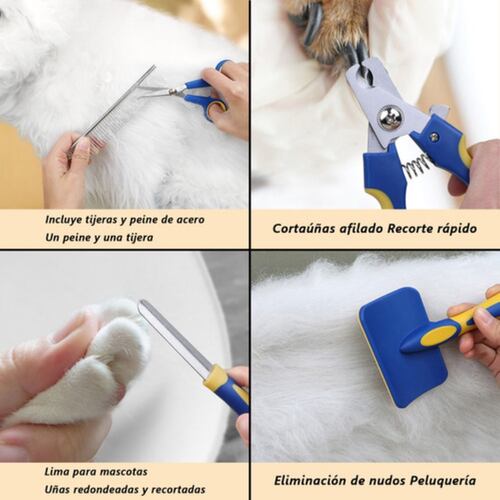 Incluye tijeras y peine de acero
Un peine y una tijera

Cortaúñas afilado Recorte rápido

Lima para mascotas
Uñas redondeadas y recortadas

Eliminación de nudos Peluquería