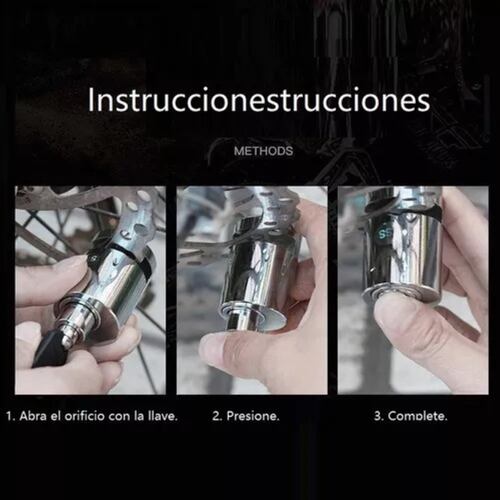 Instruccionestrucciones

METHODS

1. Abra el orificio con la llave.

2. Presione.

3. Complete.