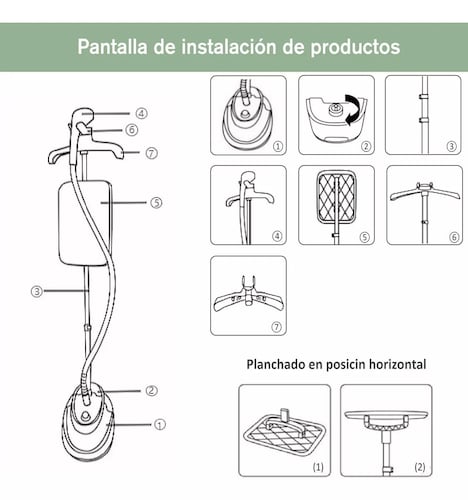 Pantalla de instalación de productos

④
⑥
⑦
⑤
③
②
①

①
②
③
④
⑤
⑥
⑦

Planchado en posicin horizontal

(1)
(2)