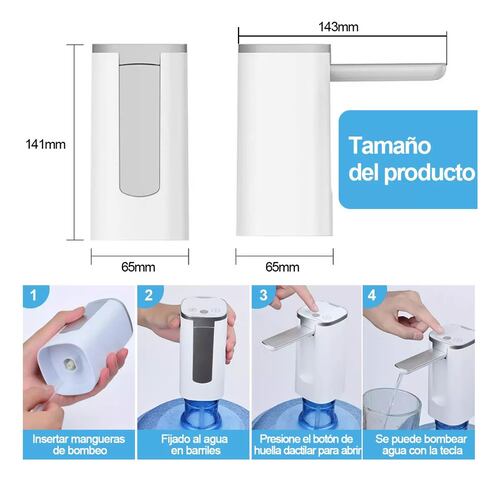 143mm

141mm

Tamaño del producto

65mm

65mm

1

Insertar mangueras de bombeo

2

Fijado al agua en barriles

3

Presione el botón de huella dactilar para abrir

4

Se puede bombear agua con la tecla