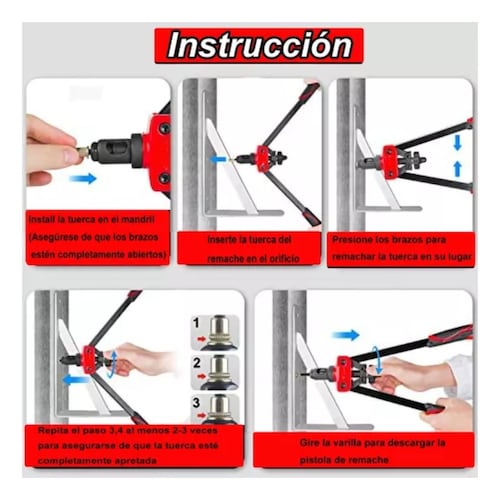 Instrucción

Install la tuerca en el mandril (Asegúrese de que los brazos estén completamente abiertos)

Inserte la tuerca del remache en el orificio

Presione los brazos para remachar la tuerca en su lugar

1

2

3

Repita el paso 3,4 al menos 2-3 veces para asegurarse de que la tuerca esté completamente apretada

Gire la varilla para descargar la pistola de remache