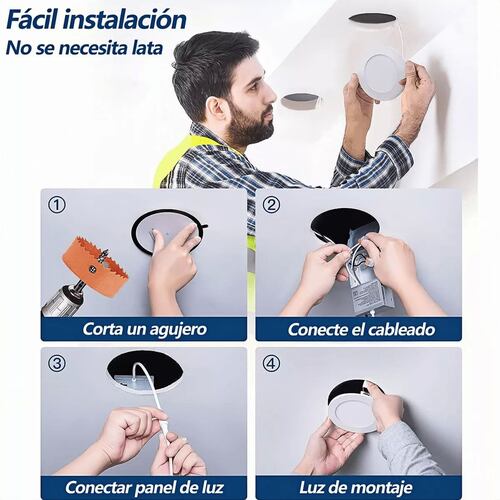 Fácil instalación
No se necesita lata

①
Corta un agujero

②
Conecte el cableado

③
Conectar panel de luz

④
Luz de montaje