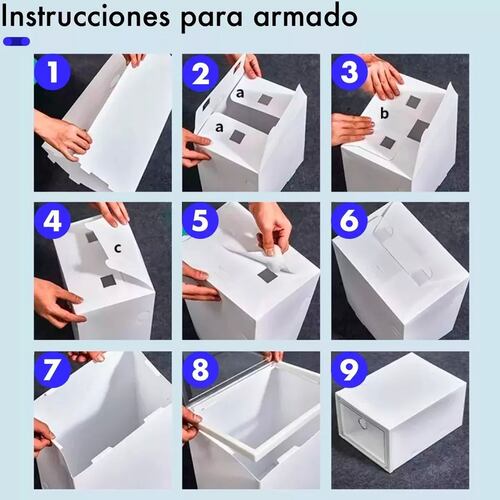 Instrucciones para armado

1

2
a
a

3
b

4
c

5

6

7

8

9