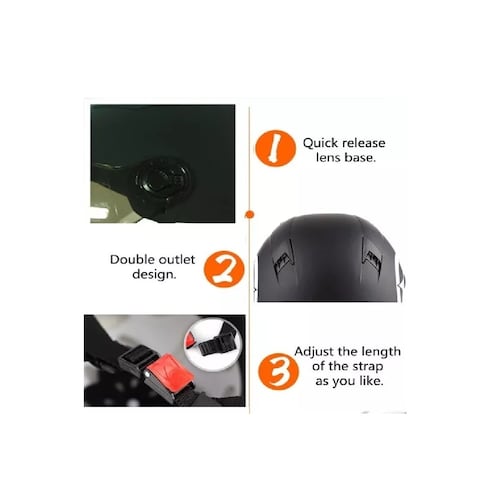 1 Quick release lens base.

Double outlet design. 2

3 Adjust the length of the strap as you like.