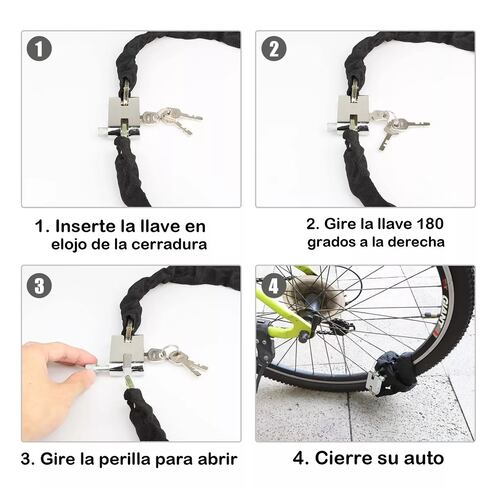 1

2

1. Inserte la llave en elojo de la cerradura

2. Gire la llave 180 grados a la derecha

3

4

GIANT

3. Gire la perilla para abrir

4. Cierre su auto