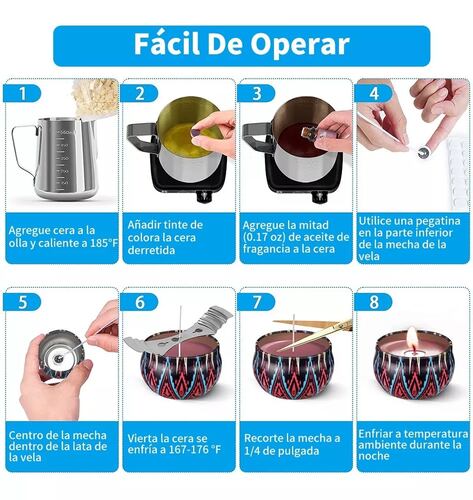 Fácil De Operar

1

Agregue cera a la olla y caliente a 185°F

2

Añadir tinte de colora la cera derretida

3

Agregue la mitad (0.17 oz) de aceite de fragancia a la cera

4

Utilice una pegatina en la parte inferior de la mecha de la vela

5

Centro de la mecha dentro de la lata de la vela

6

Vierta la cera se enfría a 167-176 °F

7

Recorte la mecha a 1/4 de pulgada

8

Enfriar a temperatura ambiente durante la noche