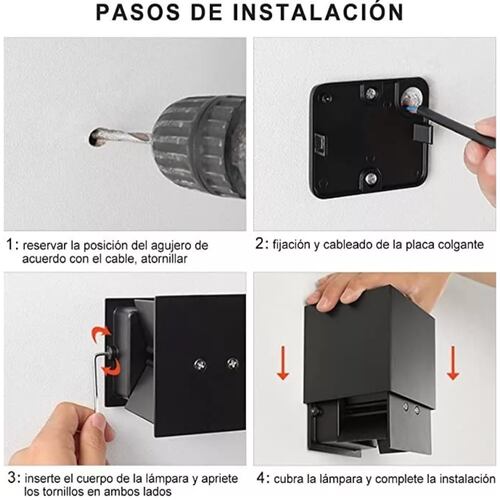 PASOS DE INSTALACIÓN

1: reservar la posición del agujero de acuerdo con el cable, atornillar

2: fijación y cableado de la placa colgante

3: inserte el cuerpo de la lámpara y apriete los tornillos en ambos lados

4: cubra la lámpara y complete la instalación